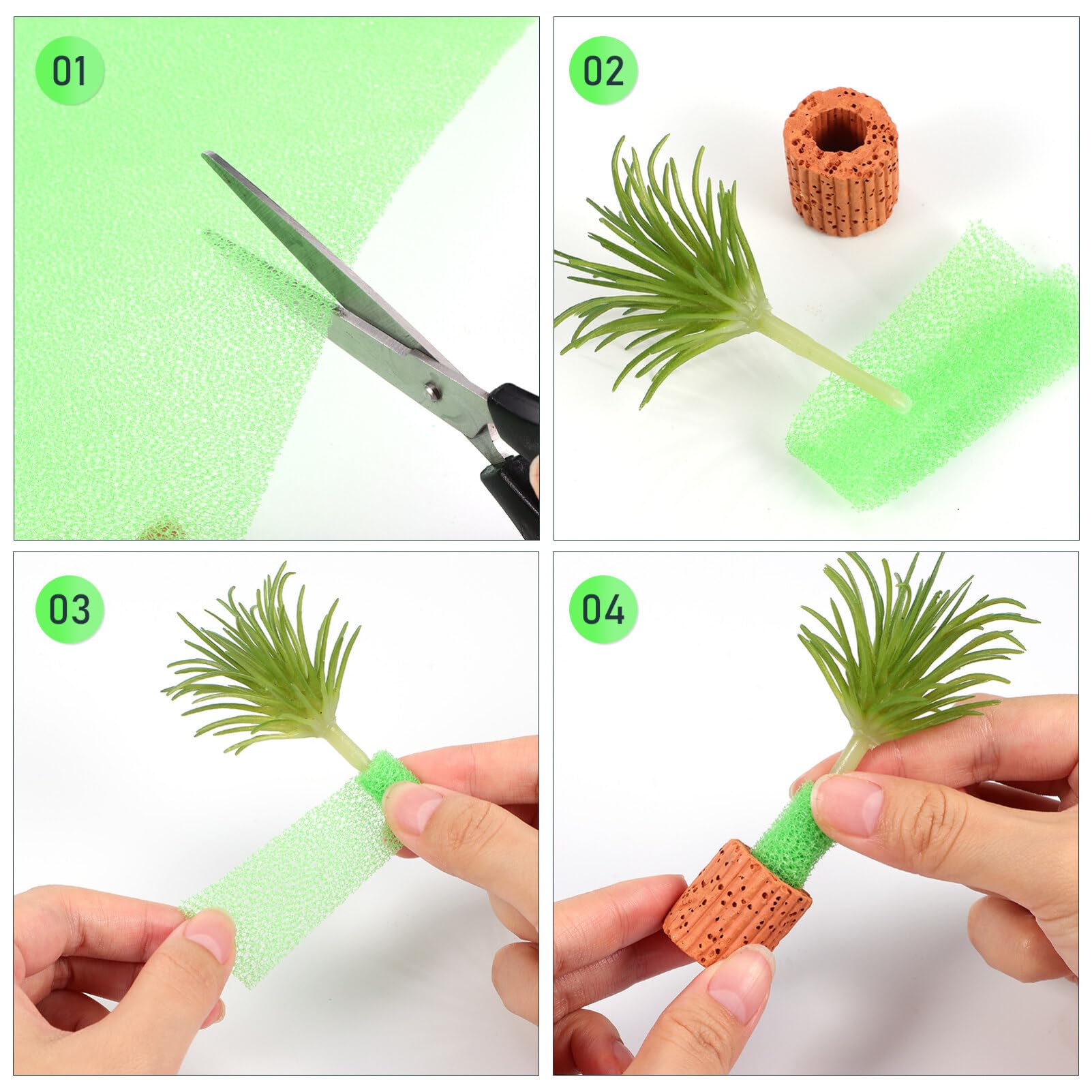 01

02

03

04