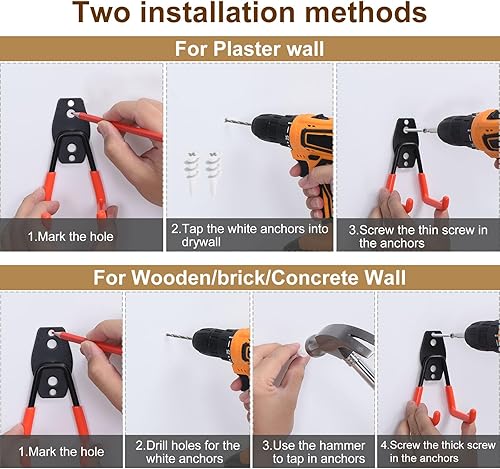 Two installation methods

For Plaster wall

1.Mark the hole

2.Tap the white anchors into drywall

3.Screw the thin screw in the anchors

For Wooden/brick/Concrete Wall

1.Mark the hole

2.Drill holes for the white anchors

3.Use the hammer to tap in anchors

4.Screw the thick screw in the anchors