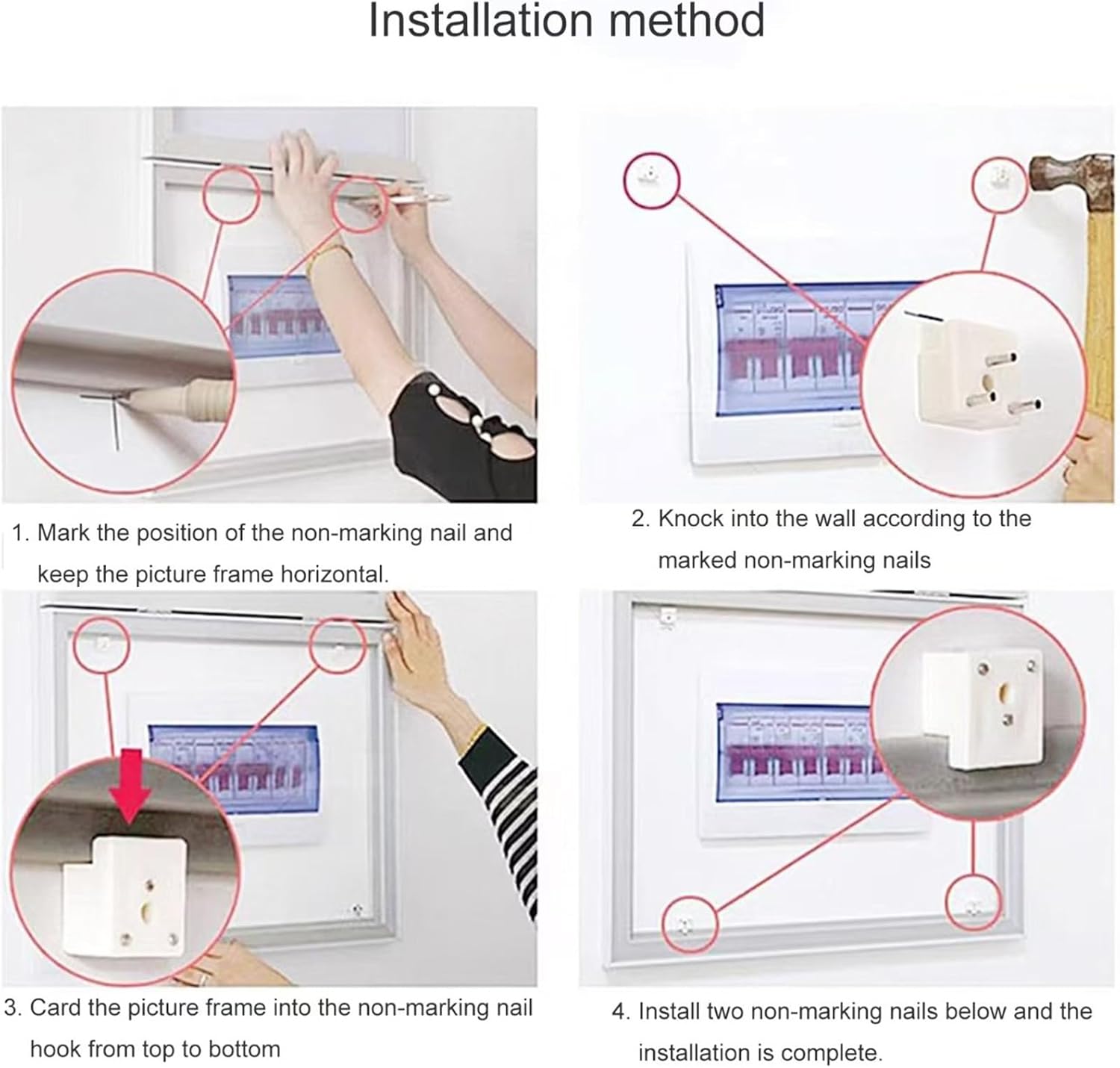 Installation method

1. Mark the position of the non-marking nail and keep the picture frame horizontal.

2. Knock into the wall according to the marked non-marking nails

3. Card the picture frame into the non-marking nail hook from top to bottom

4. Install two non-marking nails below and the installation is complete.