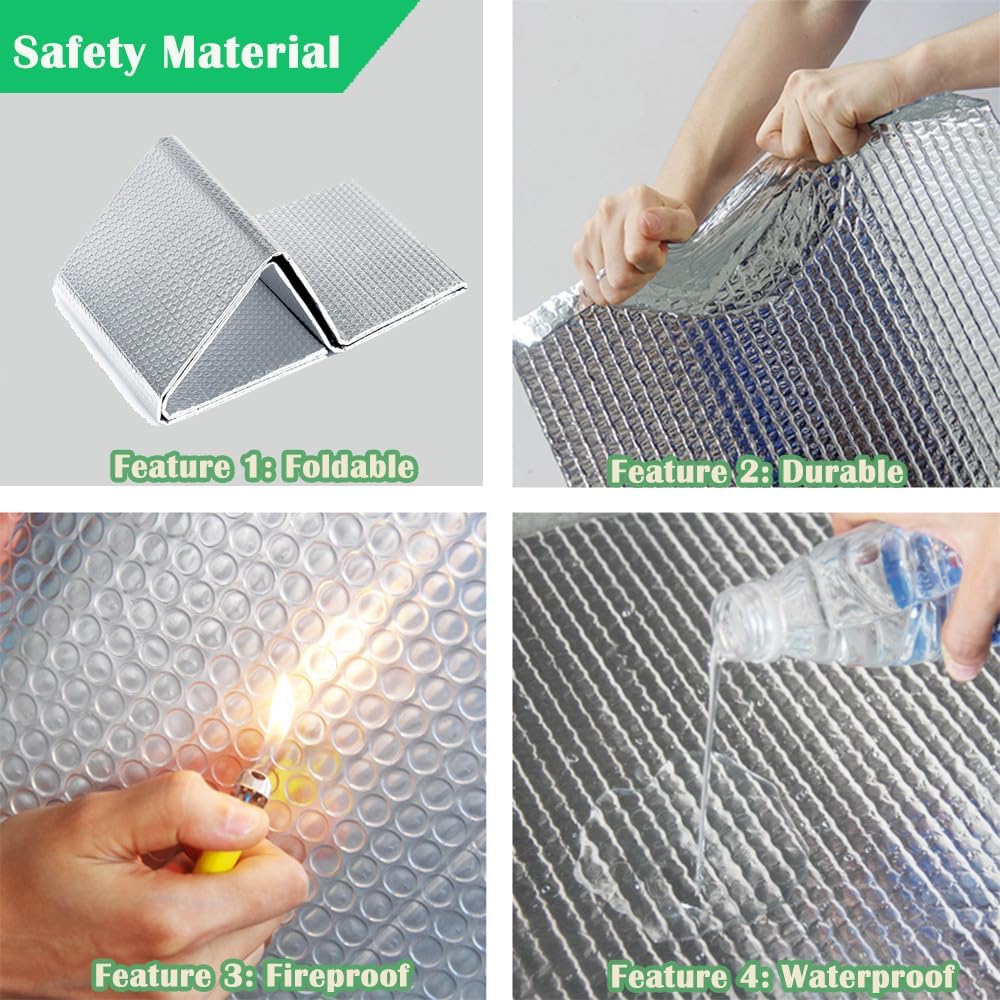 Safety Material

Feature 1: Foldable

Feature 2: Durable

Feature 3: Fireproof

Feature 4: Waterproof