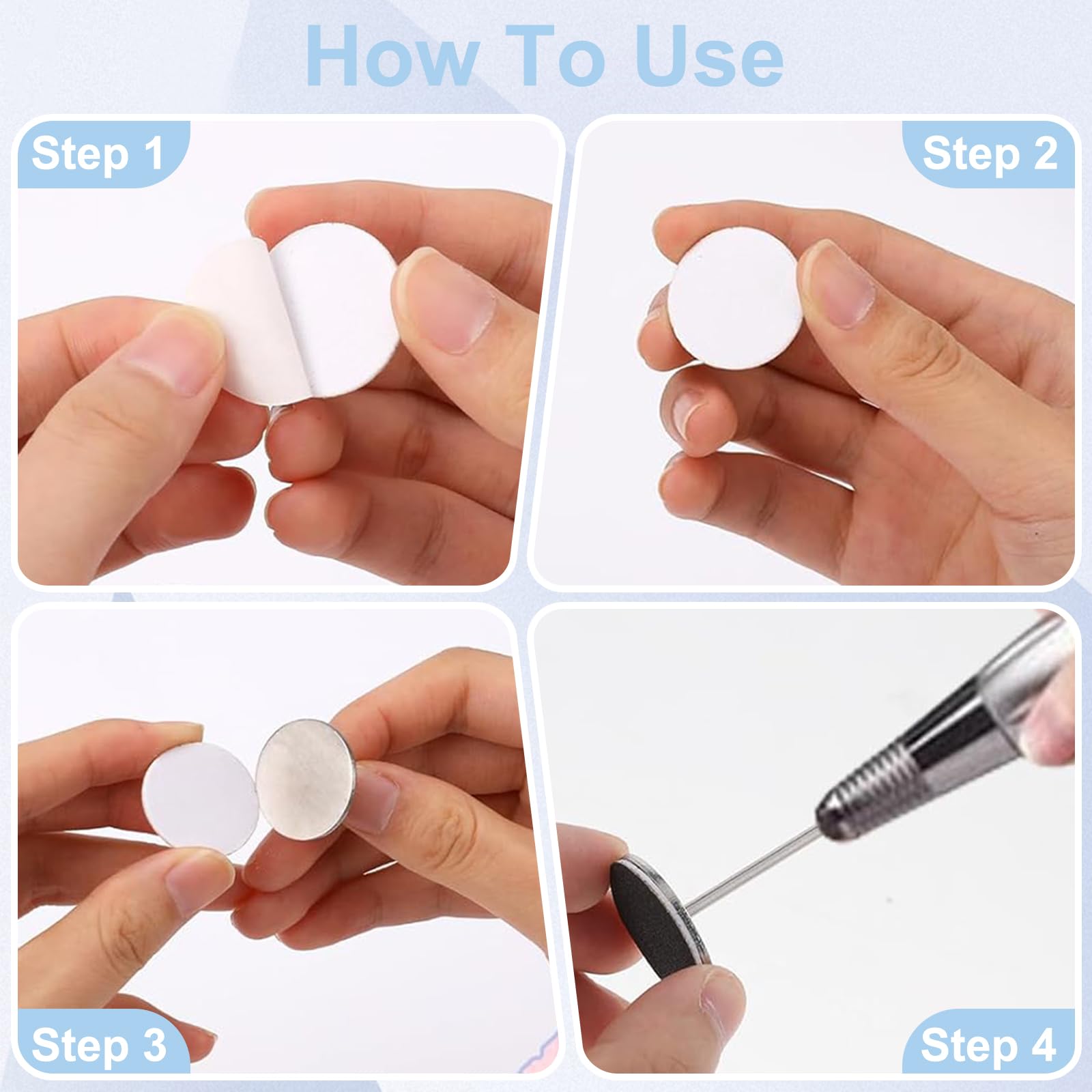 How To Use

Step 1

Step 2

Step 3

Step 4