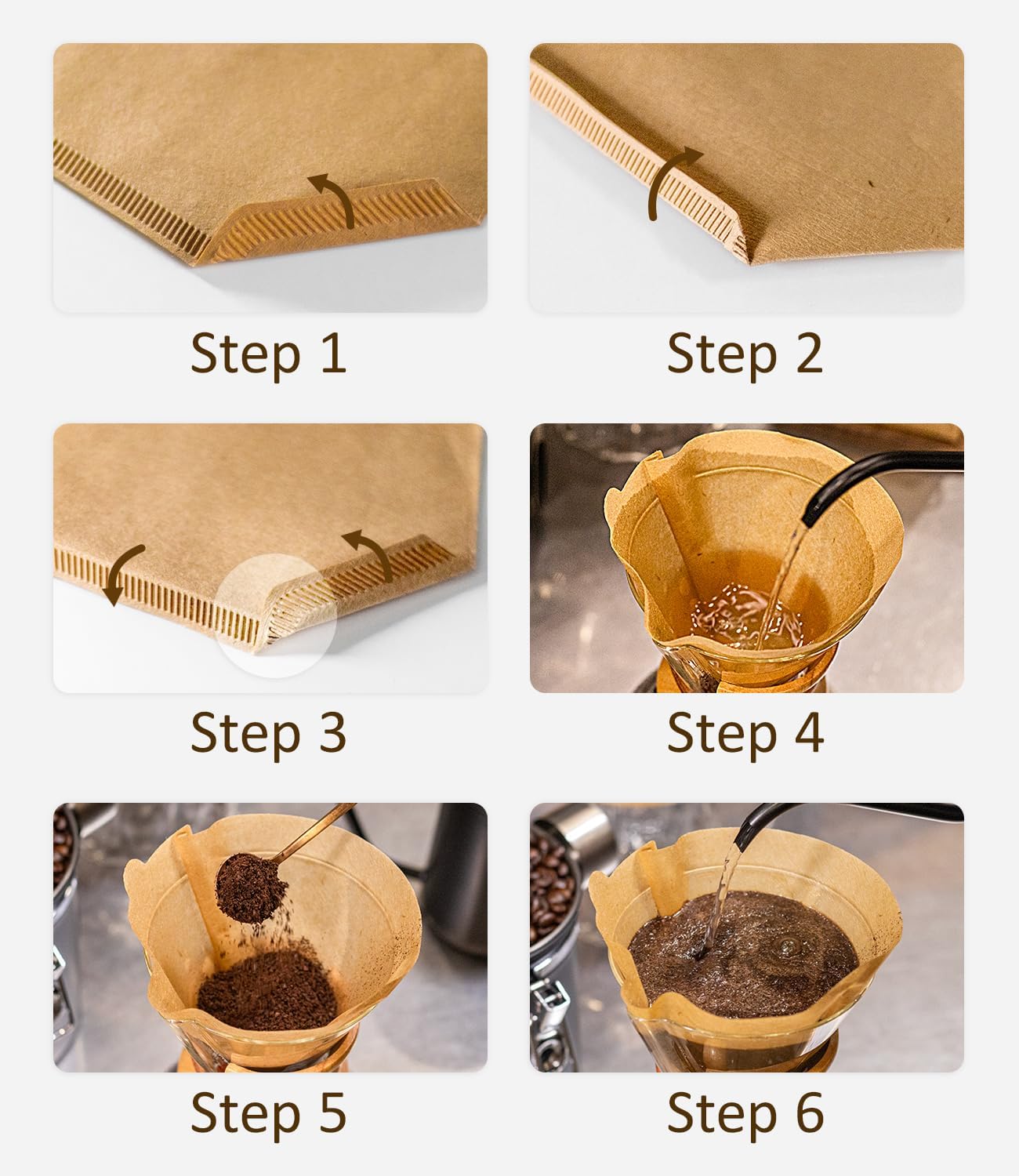 Step 1

Step 2

Step 3

Step 4

Step 5

Step 6