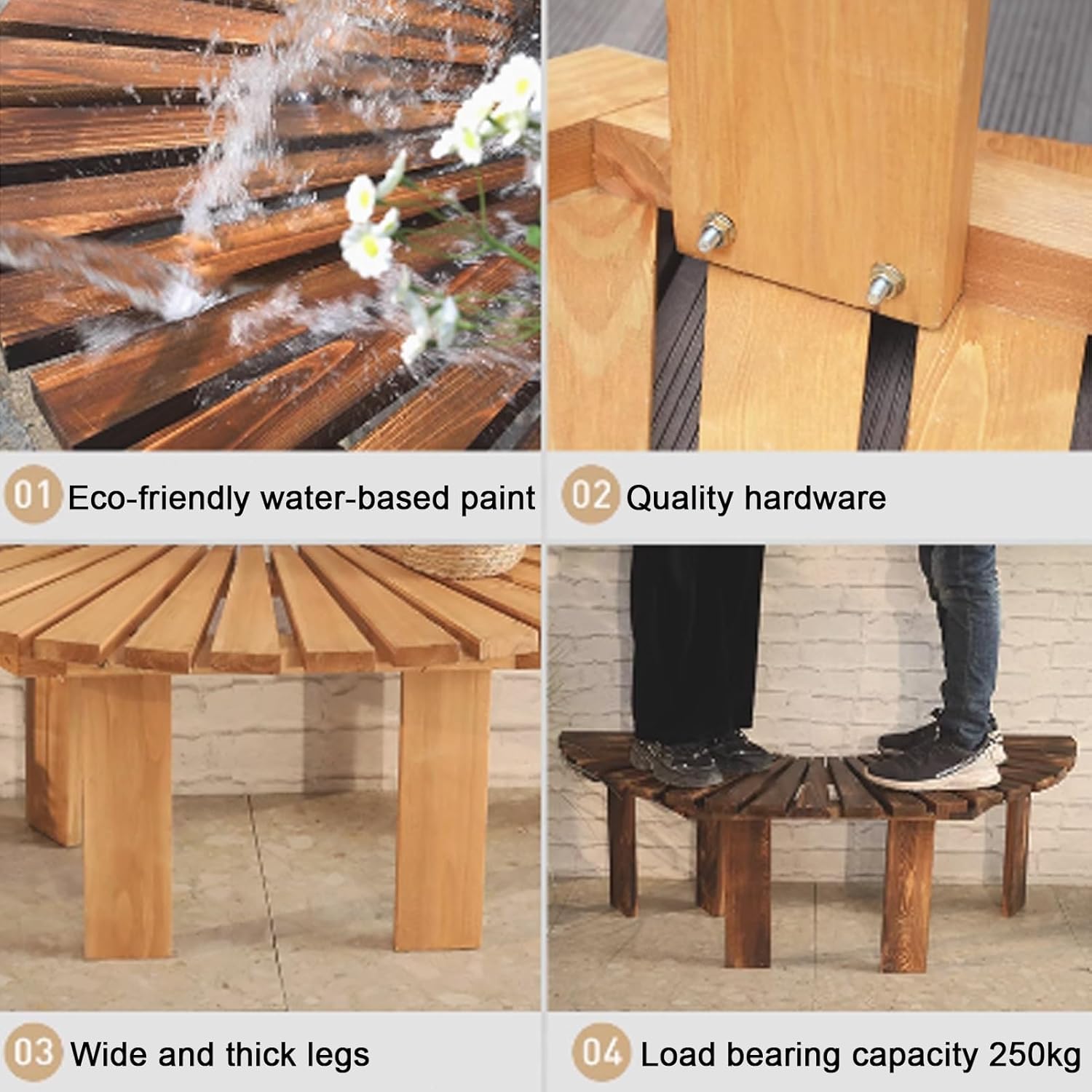 01 Eco-friendly water-based paint

02 Quality hardware

03 Wide and thick legs

04 Load bearing capacity 250kg