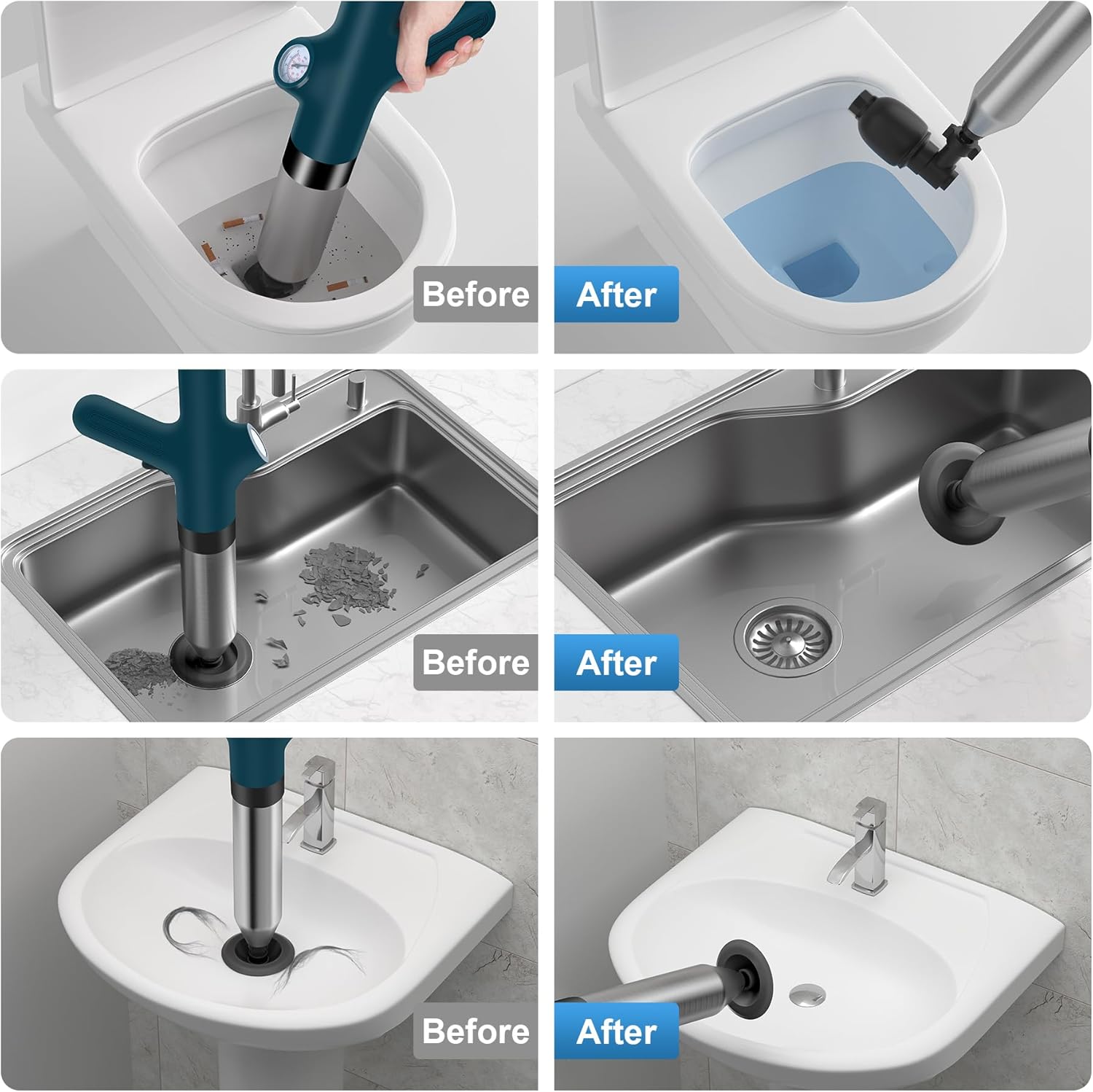 Before

After

Before

After

Before

After