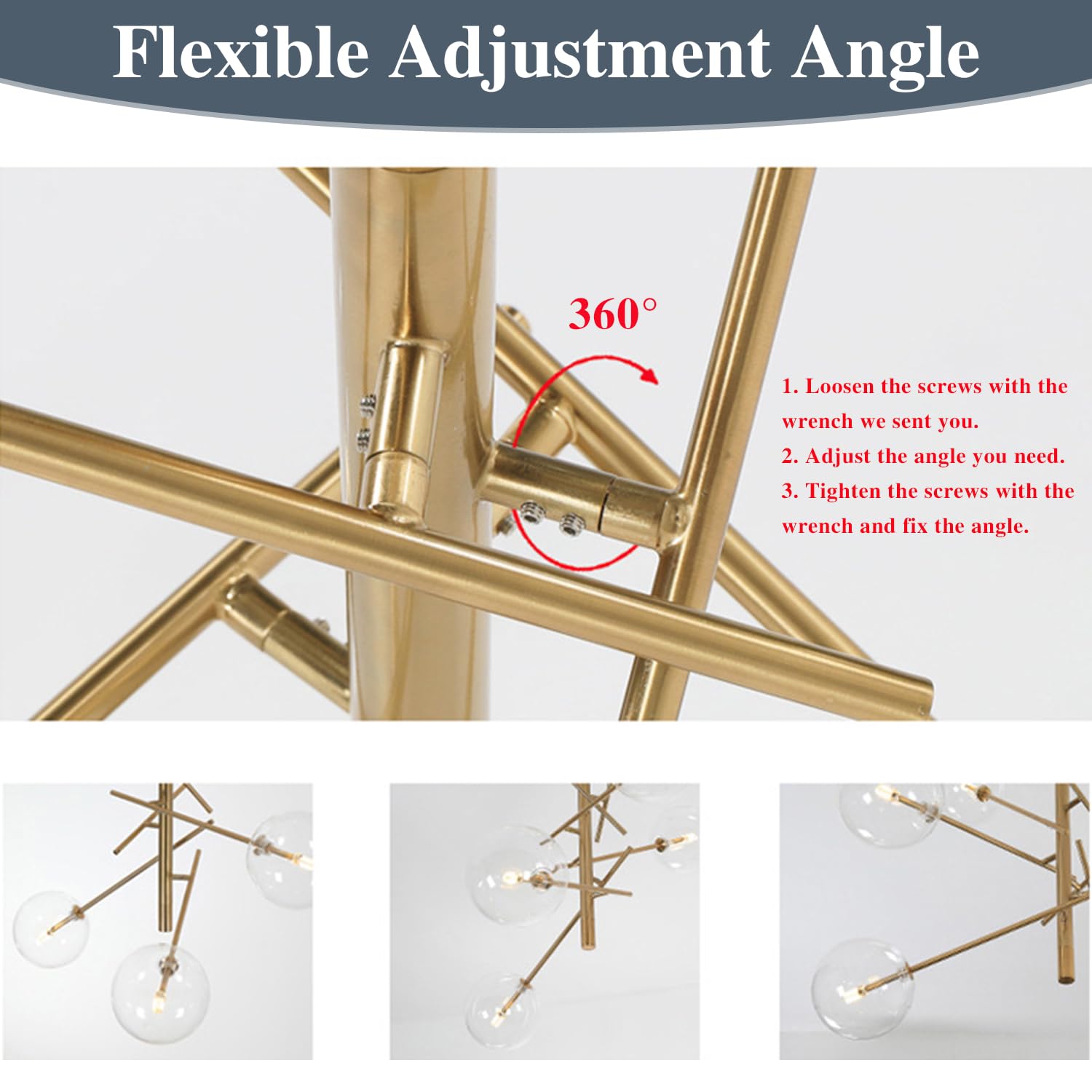 Flexible Adjustment Angle

360°

1. Loosen the screws with the wrench we sent you.
2. Adjust the angle you need.
3. Tighten the screws with the wrench and fix the angle.