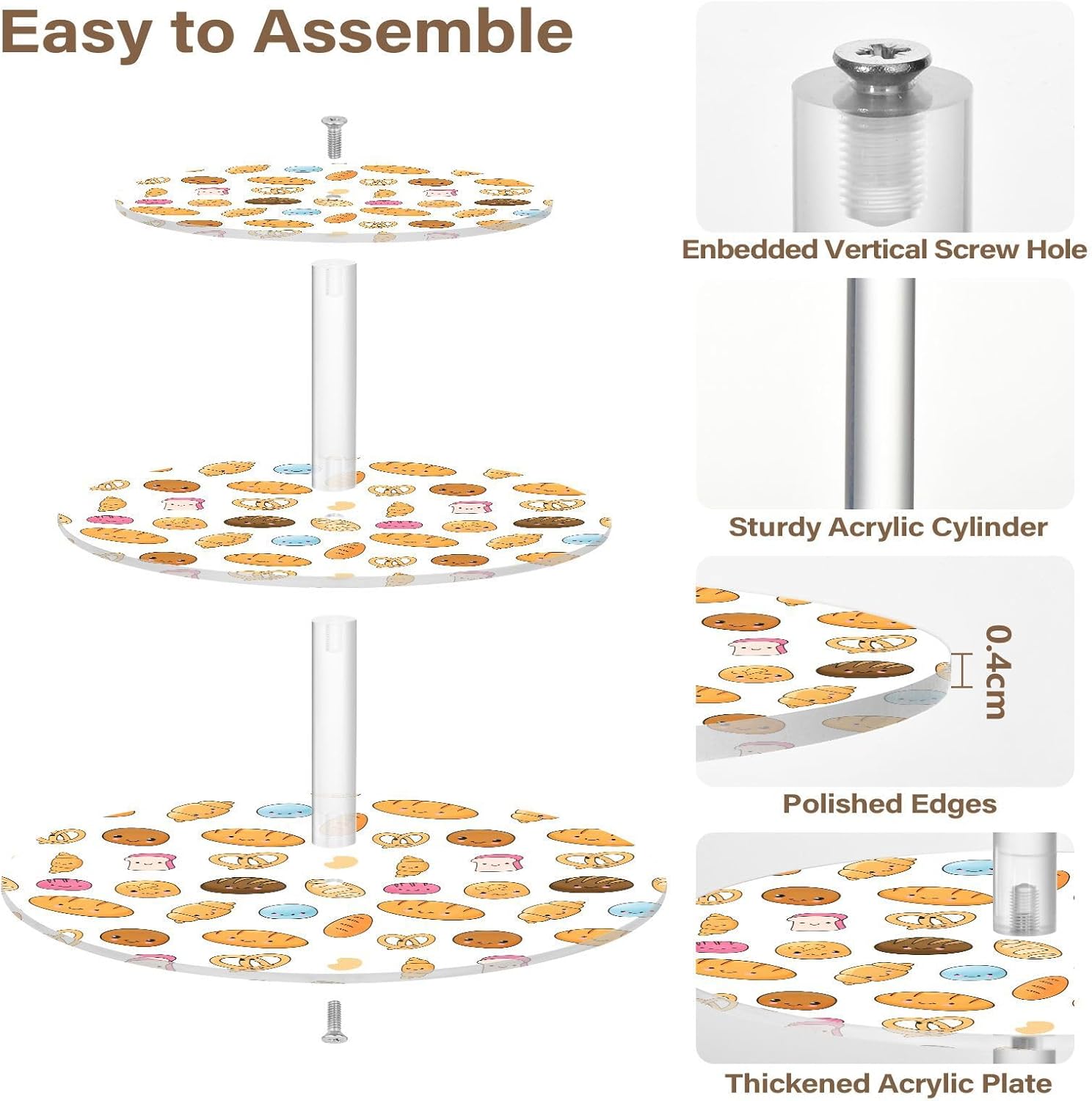 Easy to Assemble

Enbedded Vertical Screw Hole

Sturdy Acrylic Cylinder

0.4cm

Polished Edges

Thickened Acrylic Plate