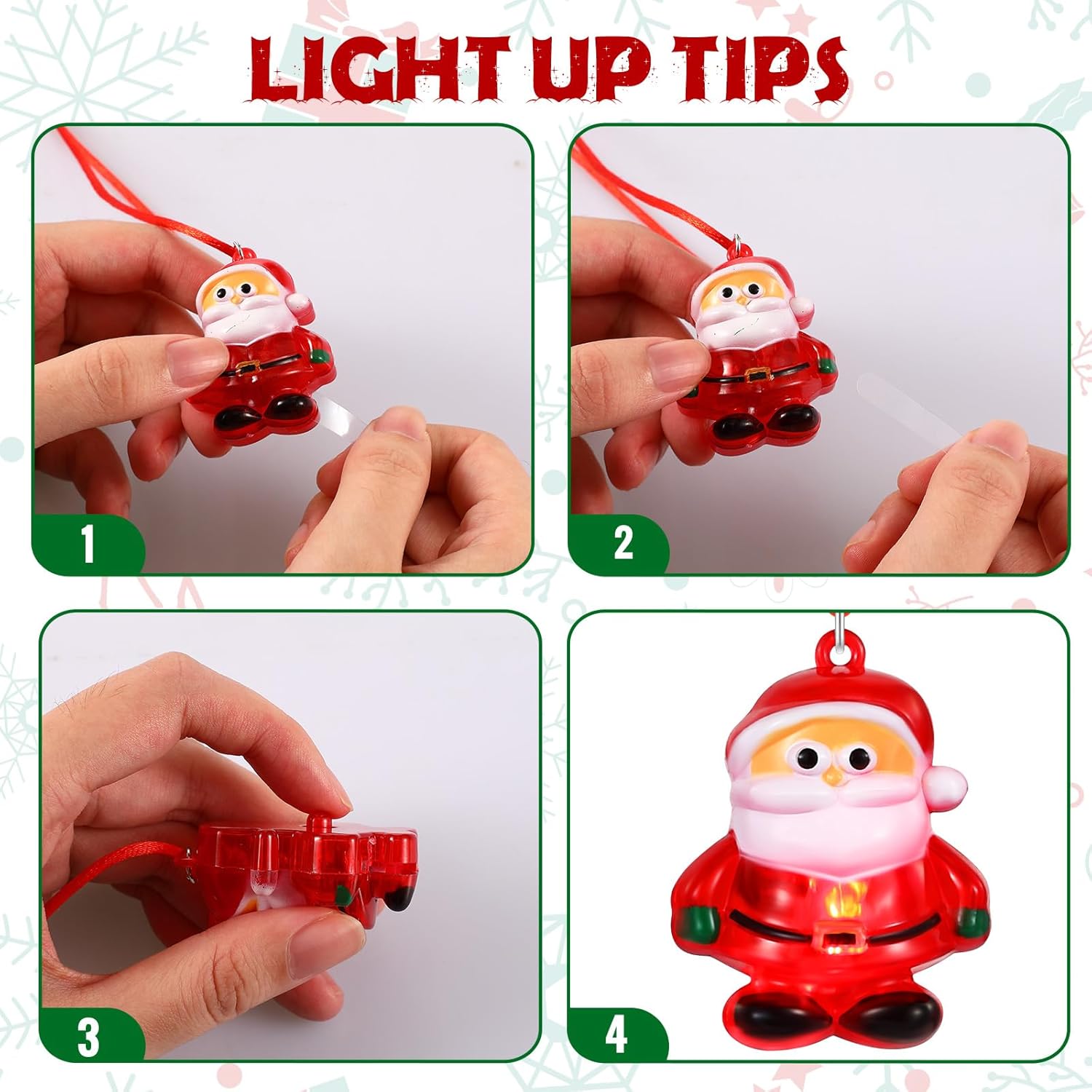 LIGHT UP TIPS

1

2

3

4