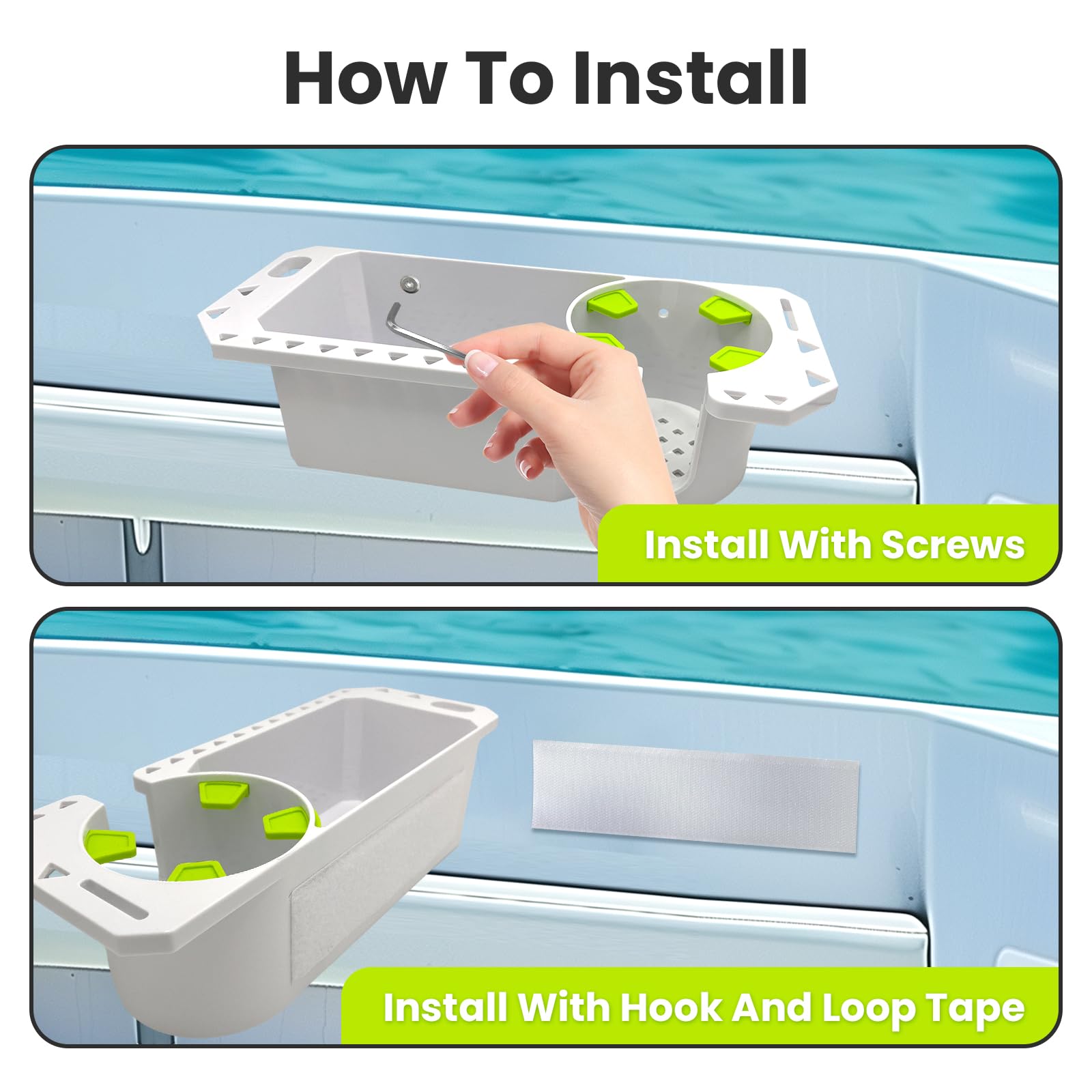 How To Install

Install With Screws

Install With Hook And Loop Tape