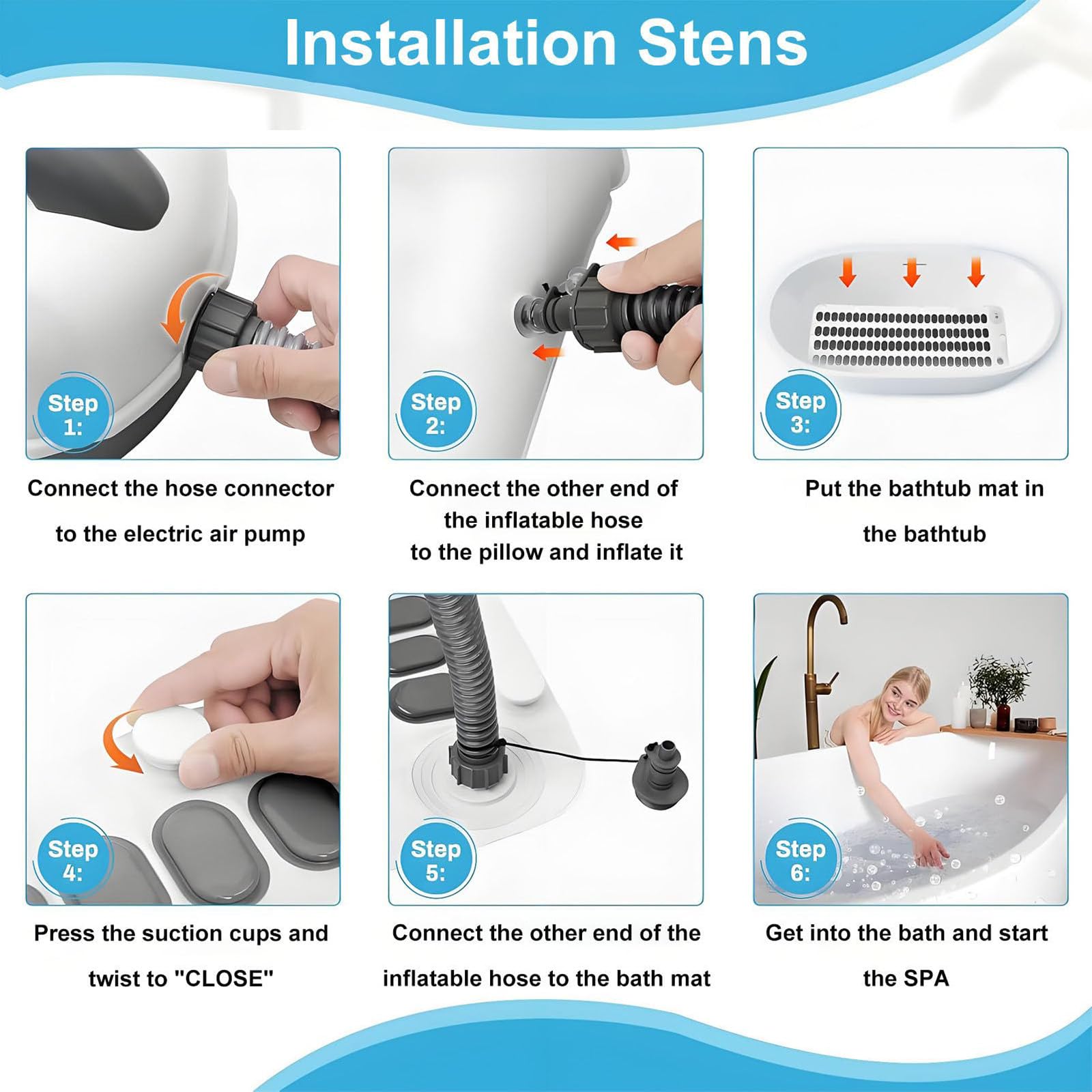 Installation Stens

Step 1:

Connect the hose connector to the electric air pump

Step 2:

Connect the other end of the inflatable hose to the pillow and inflate it

Step 3:

Put the bathtub mat in the bathtub

Step 4:

Press the suction cups and twist to "CLOSE"

Step 5:

Connect the other end of the inflatable hose to the bath mat

Step 6:

Get into the bath and start the SPA