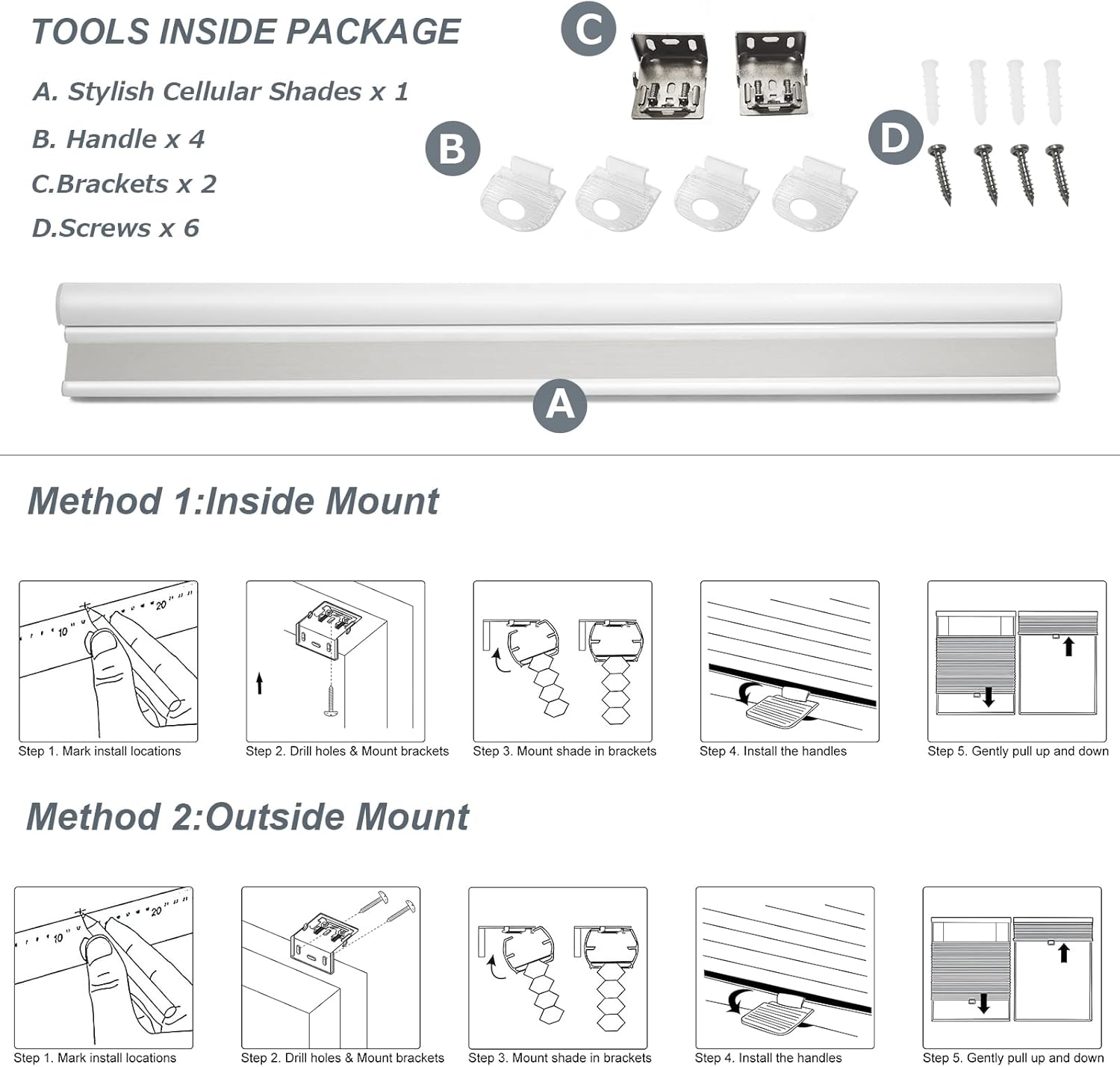 TOOLS INSIDE PACKAGE

A. Stylish Cellular Shades x 1

B. Handle x 4

C.Brackets x 2

D.Screws x 6

C

B

D

A

Method 1:Inside Mount

10 20

Step 1. Mark install locations

Step 2. Drill holes & Mount brackets

Step 3. Mount shade in brackets

Step 4. Install the handles

Step 5. Gently pull up and down

Method 2:Outside Mount

10 20

Step 1. Mark install locations

Step 2. Drill holes & Mount brackets

Step 3. Mount shade in brackets

Step 4. Install the handles

Step 5. Gently pull up and down