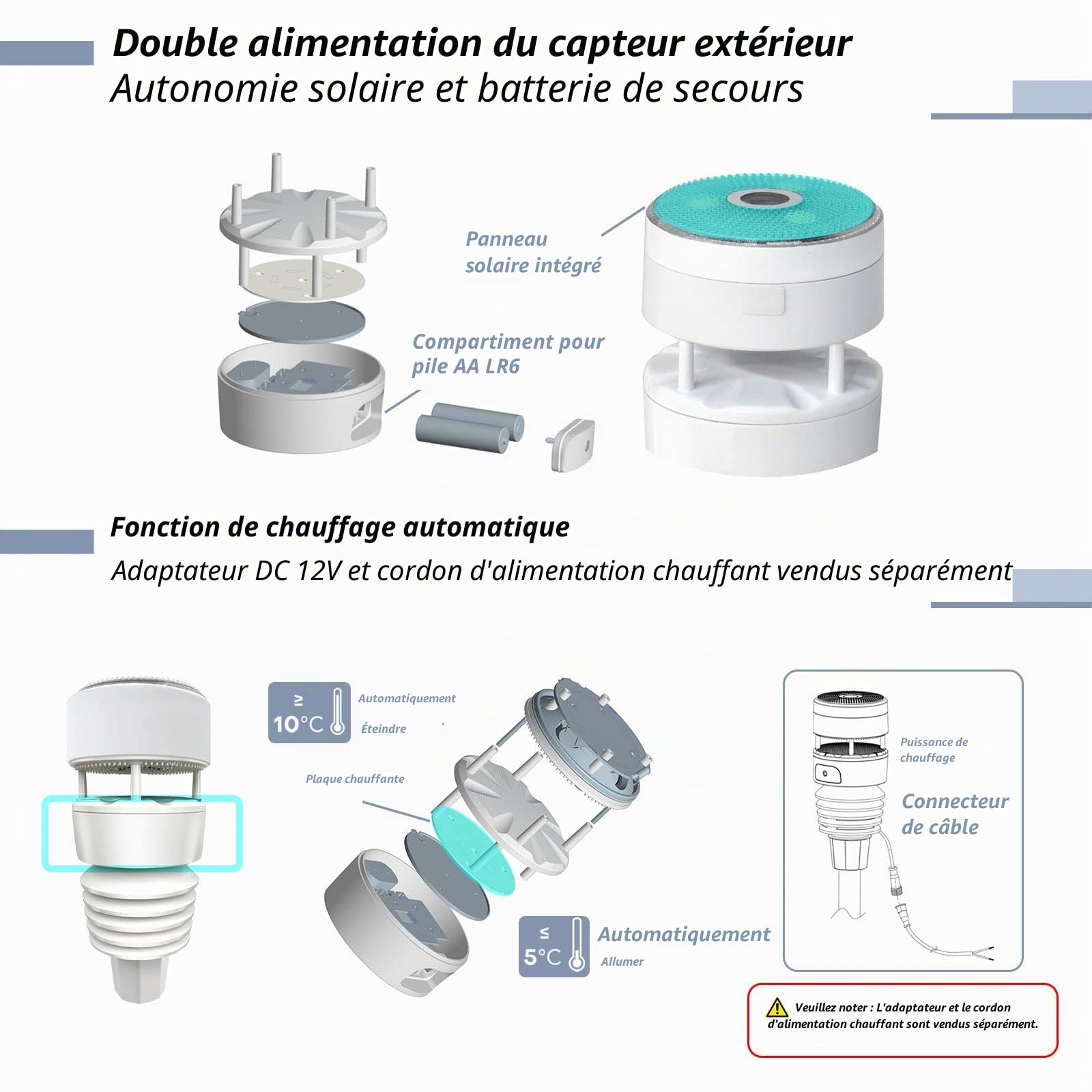 Double alimentation du capteur extérieur
Autonomie solaire et batterie de secours

Panneau solaire intégré

Compartiment pour pile AA LR6

Fonction de chauffage automatique
Adaptateur DC 12V et cordon d'alimentation chauffant vendus séparément

≥ 10°C
Automatiquement
Éteindre

Plaque chauffante

≤ 5°C
Automatiquement
Allumer

Puissance de chauffage

Connecteur de câble

Veuillez noter : L'adaptateur et le cordon d'alimentation chauffant sont vendus séparément.