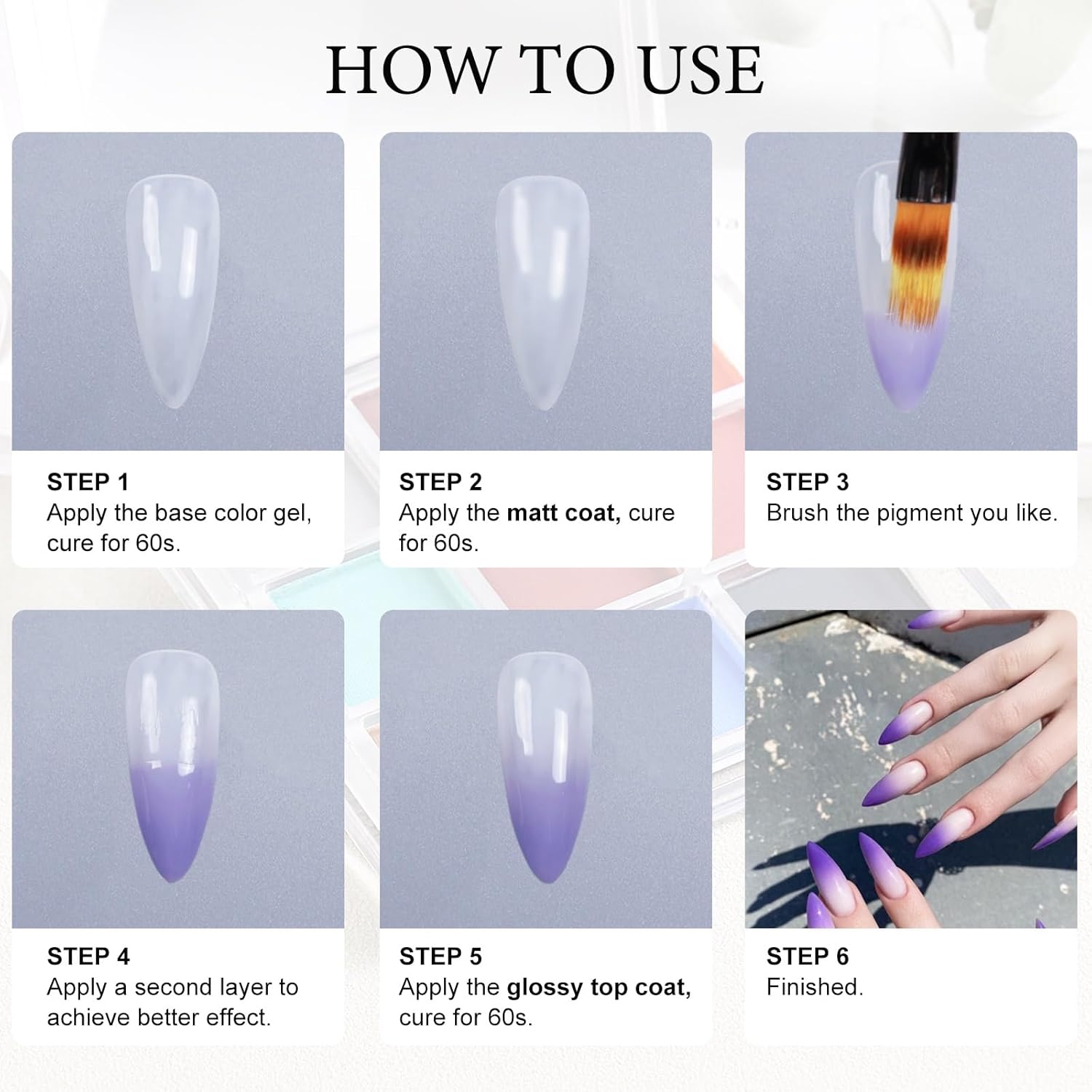 HOW TO USE

STEP 1
Apply the base color gel, cure for 60s.

STEP 2
Apply the matt coat, cure for 60s.

STEP 3
Brush the pigment you like.

STEP 4
Apply a second layer to achieve better effect.

STEP 5
Apply the glossy top coat, cure for 60s.

STEP 6
Finished.