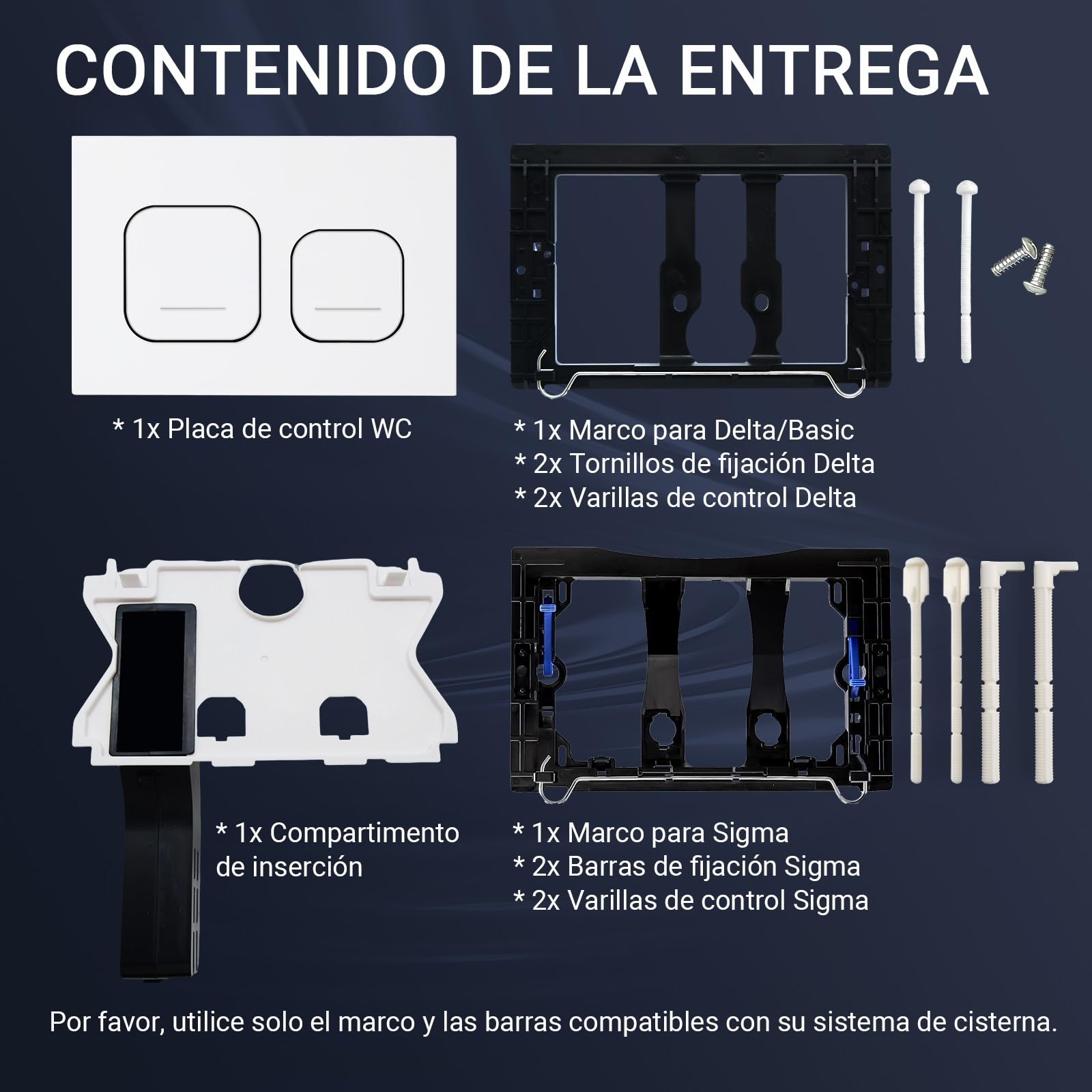 CONTENIDO DE LA ENTREGA

* 1x Placa de control WC

* 1x Marco para Delta/Basic
* 2x Tornillos de fijación Delta
* 2x Varillas de control Delta

* 1x Compartimento de inserción

* 1x Marco para Sigma
* 2x Barras de fijación Sigma
* 2x Varillas de control Sigma

Por favor, utilice solo el marco y las barras compatibles con su sistema de cisterna.