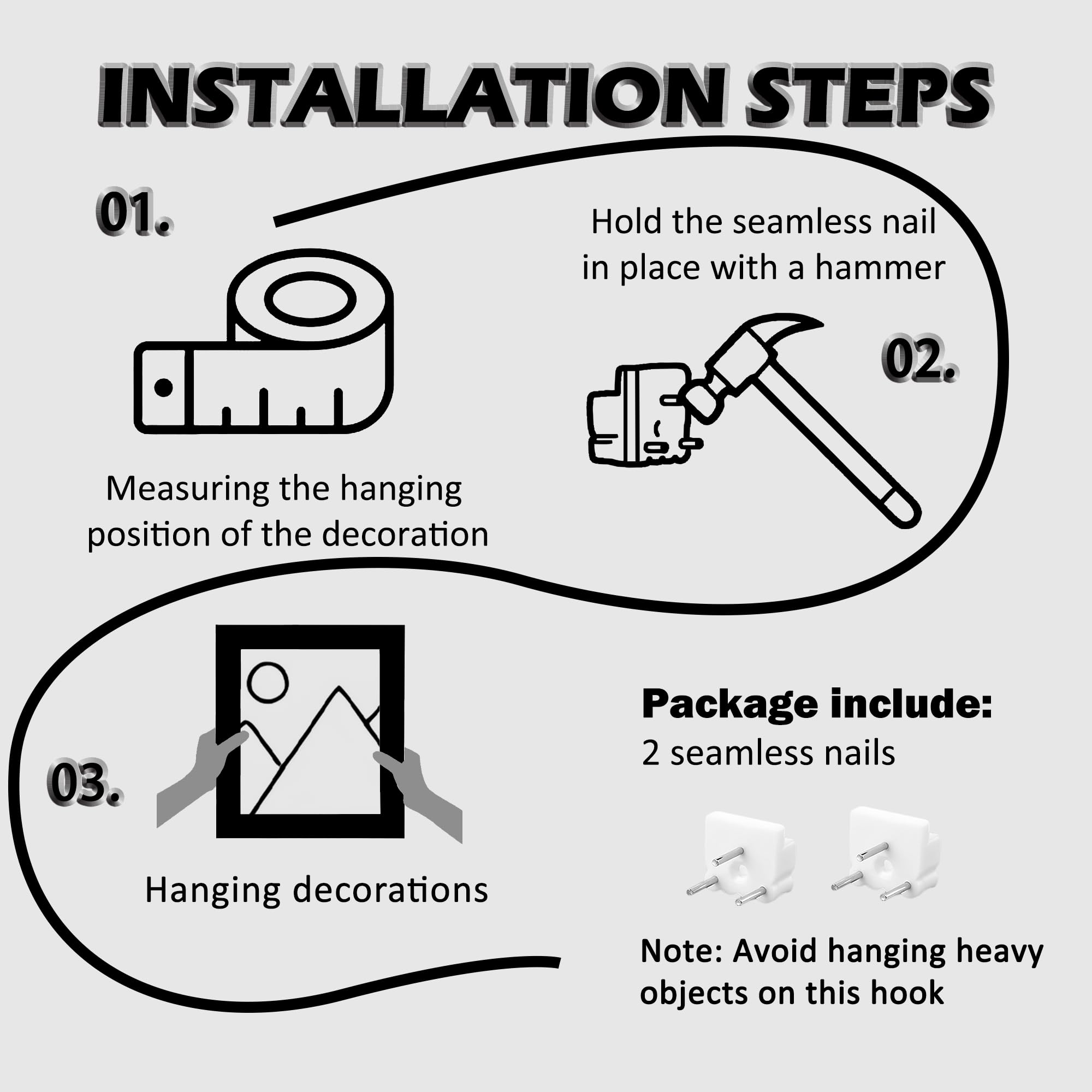 INSTALLATION STEPS

01.

Measuring the hanging position of the decoration

Hold the seamless nail in place with a hammer

02.

03.

Hanging decorations

Package include:
2 seamless nails

Note: Avoid hanging heavy objects on this hook