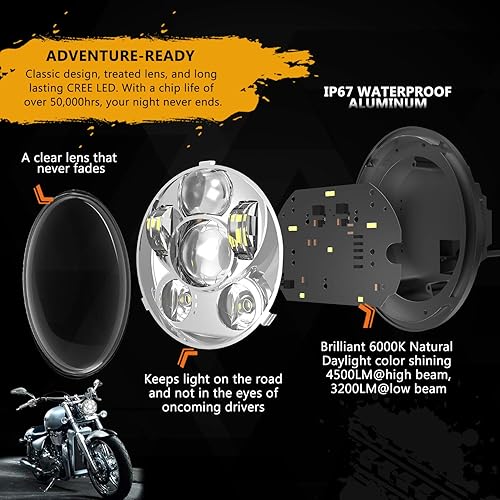 ADVENTURE-READY

Classic design, treated lens, and long lasting CREE LED. With a chip life of over 50,000hrs, your night never ends.

IP67 WATERPROOF ALUMINUM

A clear lens that never fades

Keeps light on the road and not in the eyes of oncoming drivers

Brilliant 6000K Natural Daylight color shining 4500LM@high beam, 3200LM@low beam