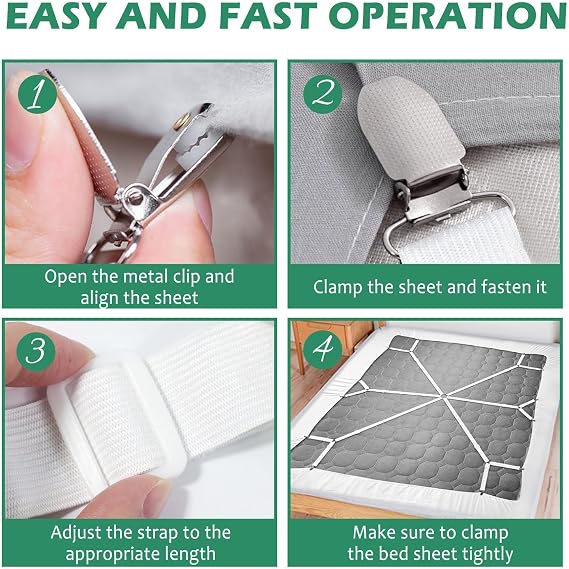 EASY AND FAST OPERATION

1

Open the metal clip and align the sheet

2

Clamp the sheet and fasten it

3

Adjust the strap to the appropriate length

4

Make sure to clamp the bed sheet tightly