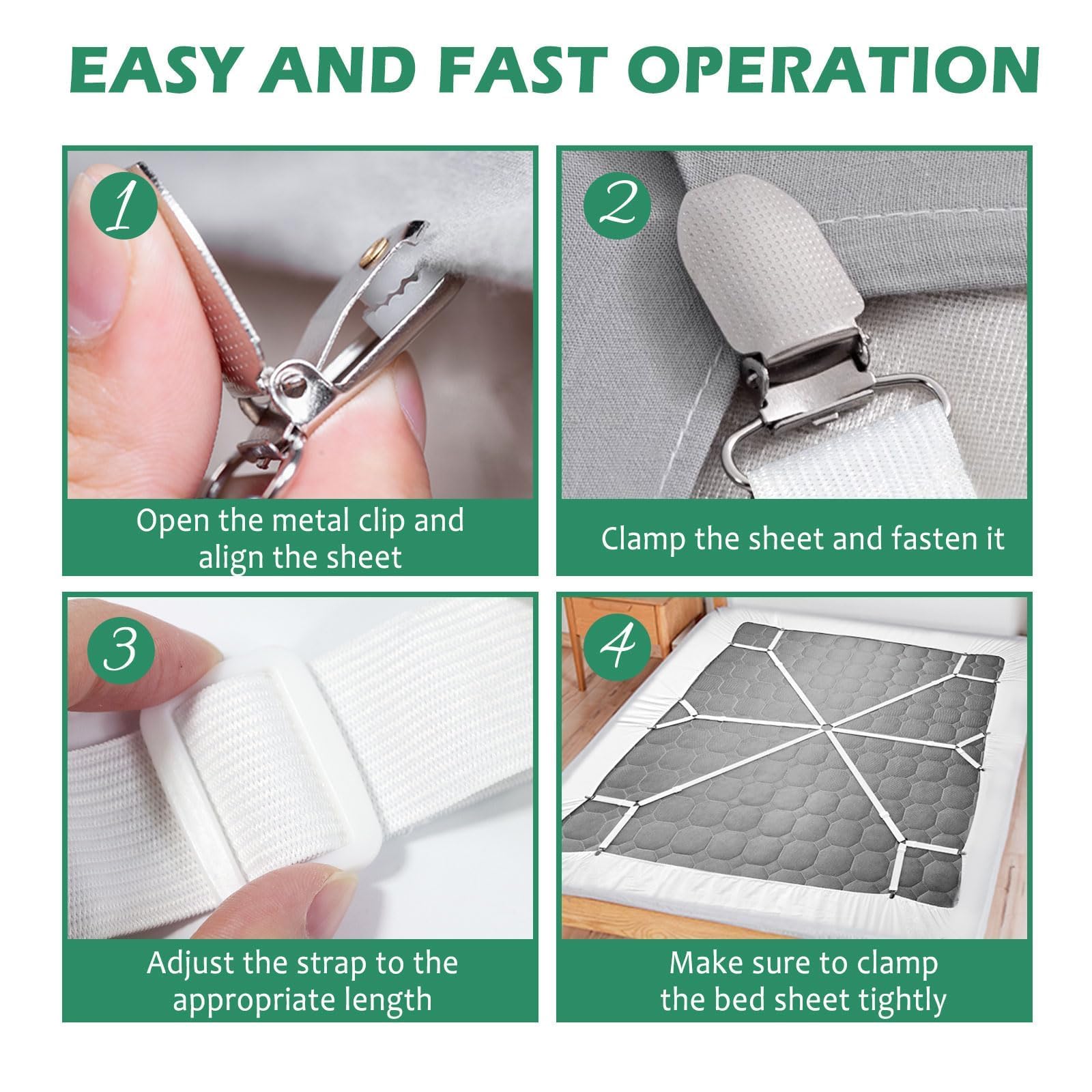 EASY AND FAST OPERATION

1

Open the metal clip and align the sheet

2

Clamp the sheet and fasten it

3

Adjust the strap to the appropriate length

4

Make sure to clamp the bed sheet tightly