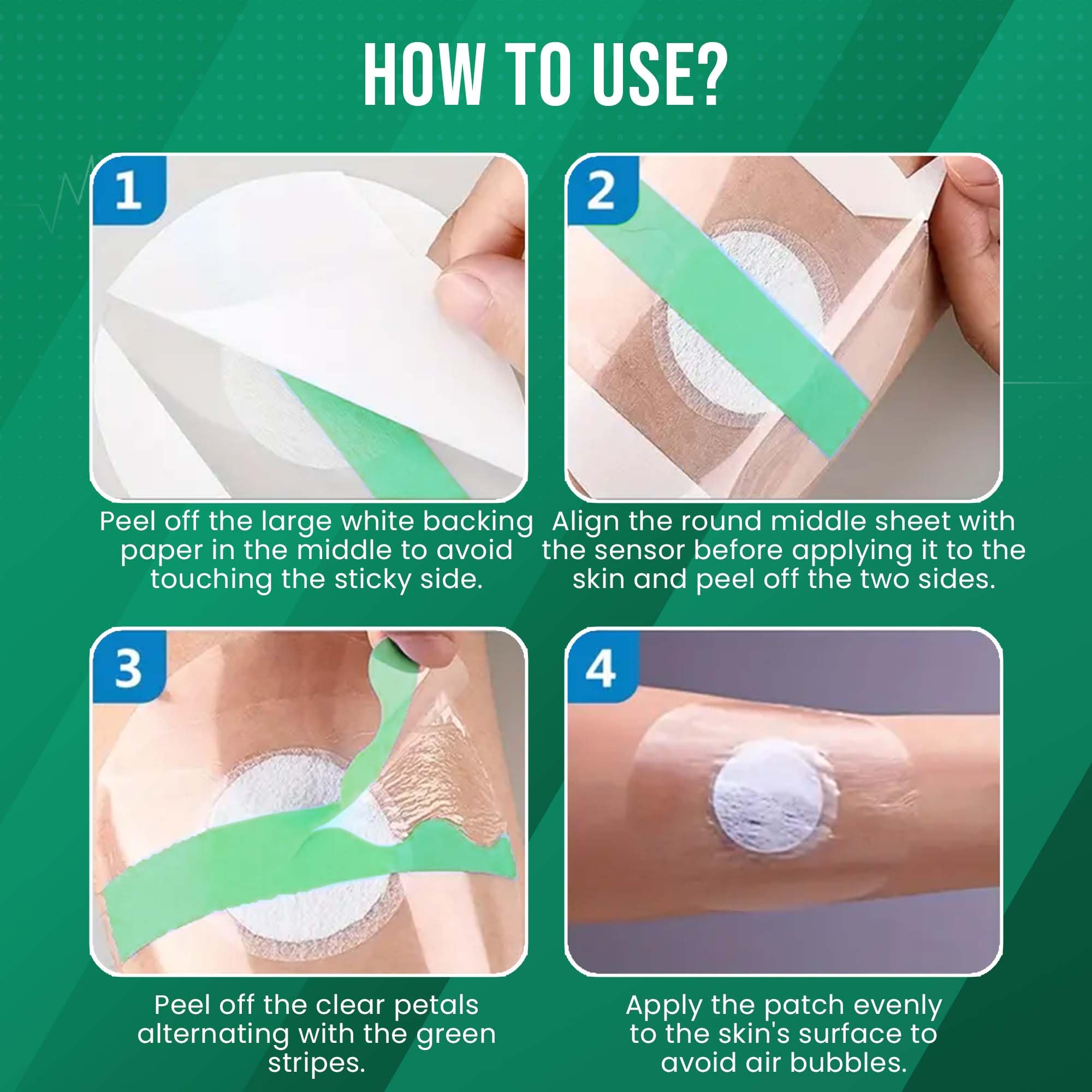 HOW TO USE?

1

Peel off the large white backing paper in the middle to avoid touching the sticky side.

2

Align the round middle sheet with the sensor before applying it to the skin and peel off the two sides.

3

Peel off the clear petals alternating with the green stripes.

4

Apply the patch evenly to the skin's surface to avoid air bubbles.