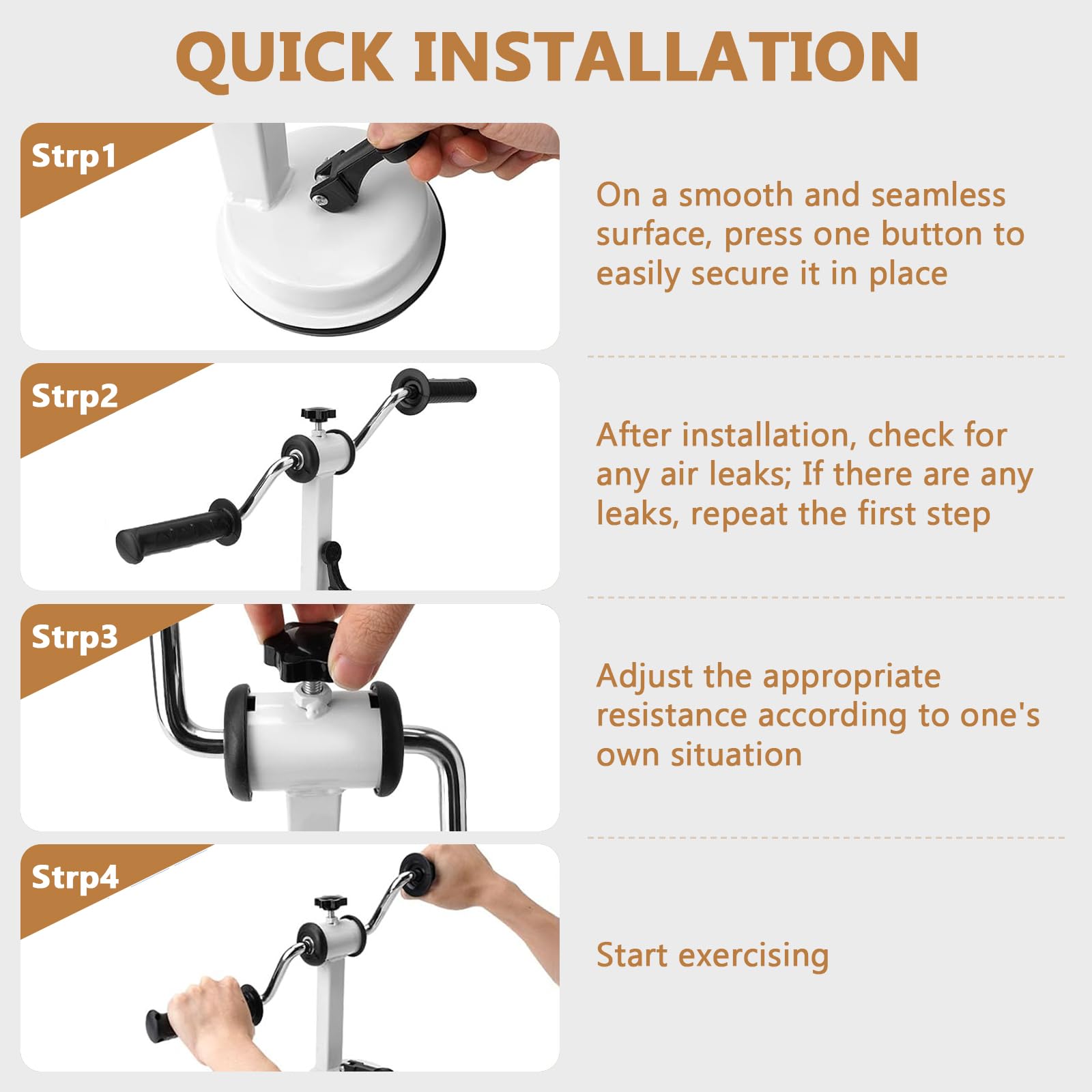 QUICK INSTALLATION

Strp1

On a smooth and seamless surface, press one button to easily secure it in place

Strp2

After installation, check for any air leaks; If there are any leaks, repeat the first step

Strp3

Adjust the appropriate resistance according to one's own situation

Strp4

Start exercising