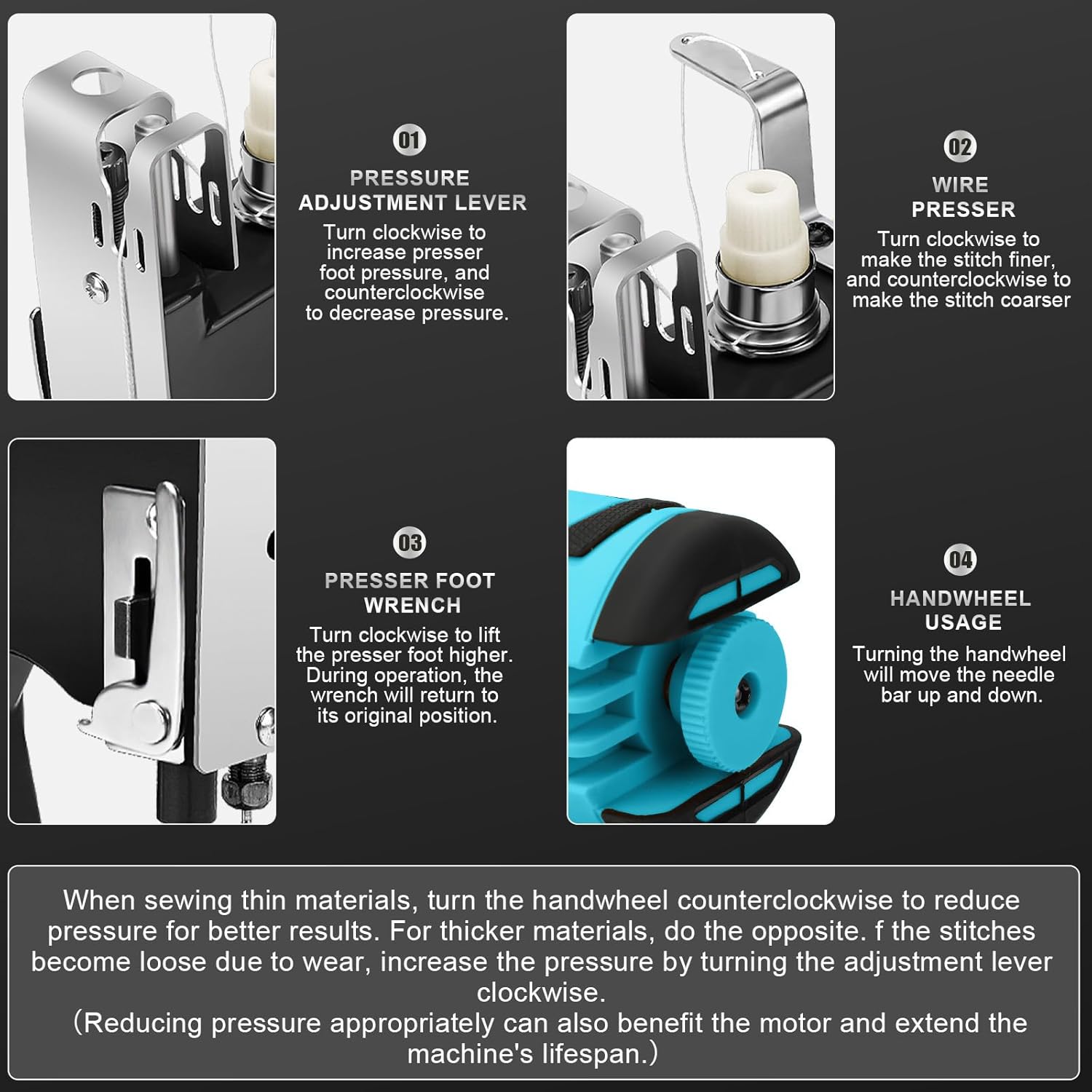 01

PRESSURE ADJUSTMENT LEVER

Turn clockwise to increase presser foot pressure, and counterclockwise to decrease pressure.

02

WIRE PRESSER

Turn clockwise to make the stitch finer, and counterclockwise to make the stitch coarser

03

PRESSER FOOT WRENCH

Turn clockwise to lift the presser foot higher. During operation, the wrench will return to its original position.

04

HANDWHEEL USAGE

Turning the handwheel will move the needle bar up and down.

When sewing thin materials, turn the handwheel counterclockwise to reduce pressure for better results. For thicker materials, do the opposite. f the stitches become loose due to wear, increase the pressure by turning the adjustment lever clockwise.
（Reducing pressure appropriately can also benefit the motor and extend the machine's lifespan.）