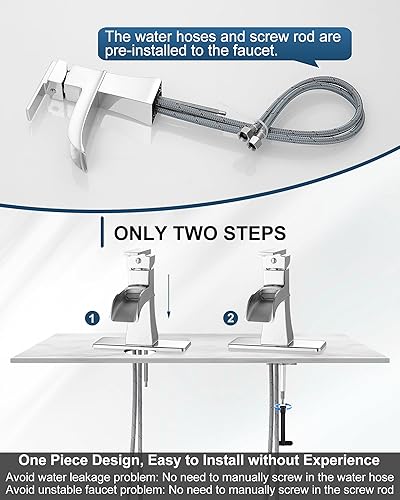 The water hoses and screw rod are pre-installed to the faucet.

ONLY TWO STEPS

1

2

One Piece Design, Easy to Install without Experience
Avoid water leakage problem: No need to manually screw in the water hose
Avoid unstable faucet problem: No need to manually screw in the screw rod