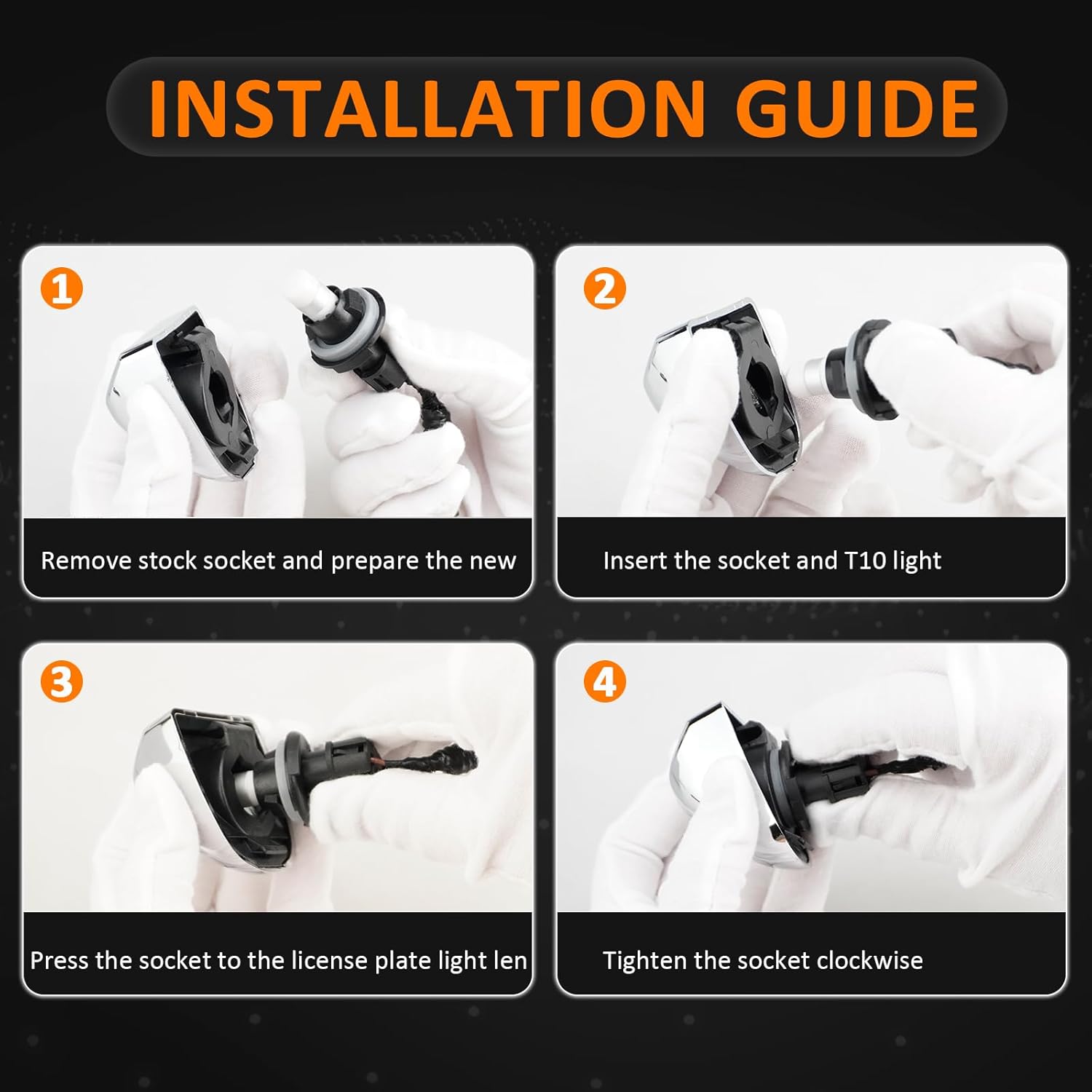 INSTALLATION GUIDE

1

Remove stock socket and prepare the new

2

Insert the socket and T10 light

3

Press the socket to the license plate light len

4

Tighten the socket clockwise