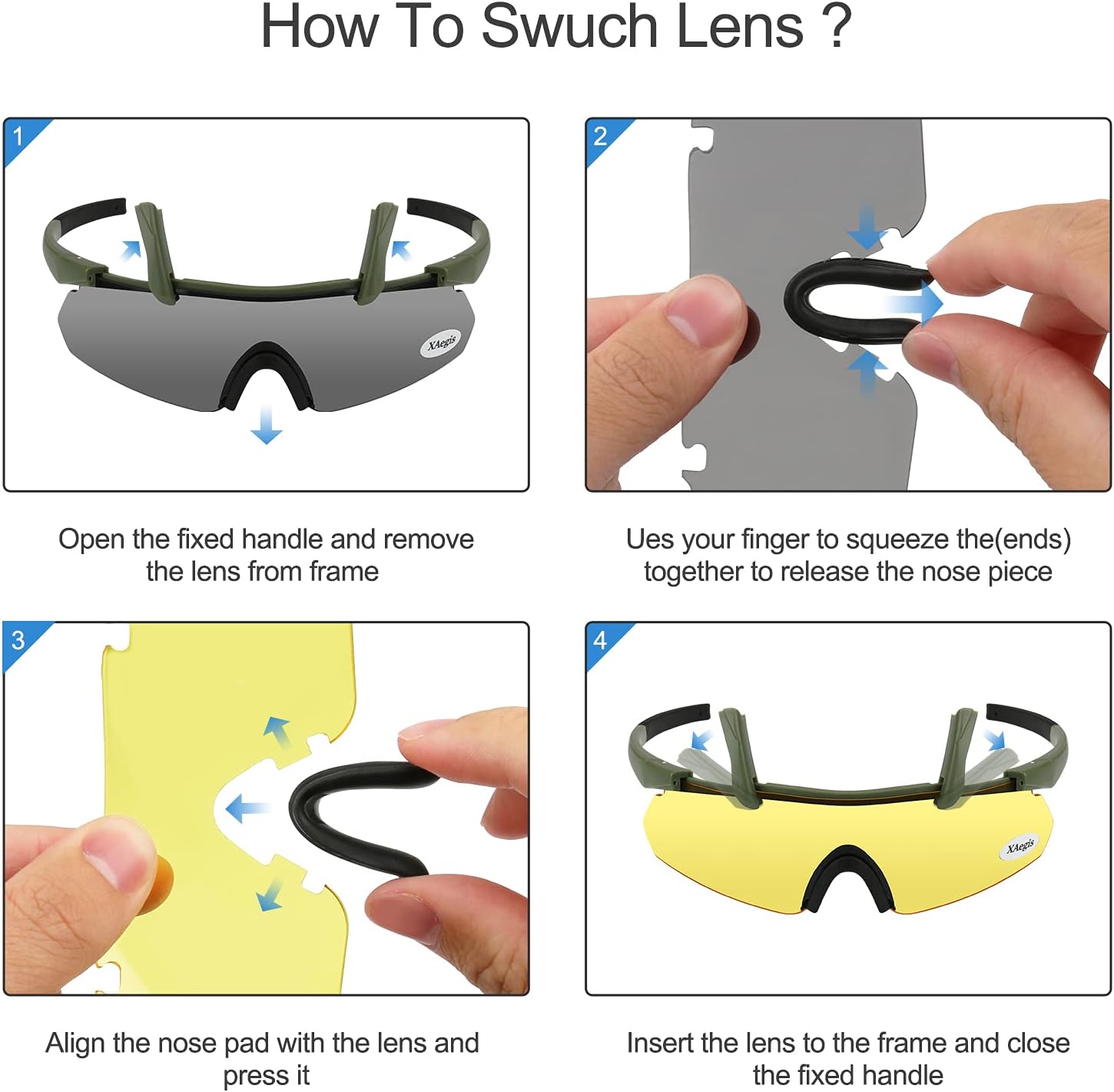 How To Swuch Lens ?

1

XAegis

Open the fixed handle and remove the lens from frame

2

Ues your finger to squeeze the(ends) together to release the nose piece

3

Align the nose pad with the lens and press it

4

XAegis

Insert the lens to the frame and close the fixed handle