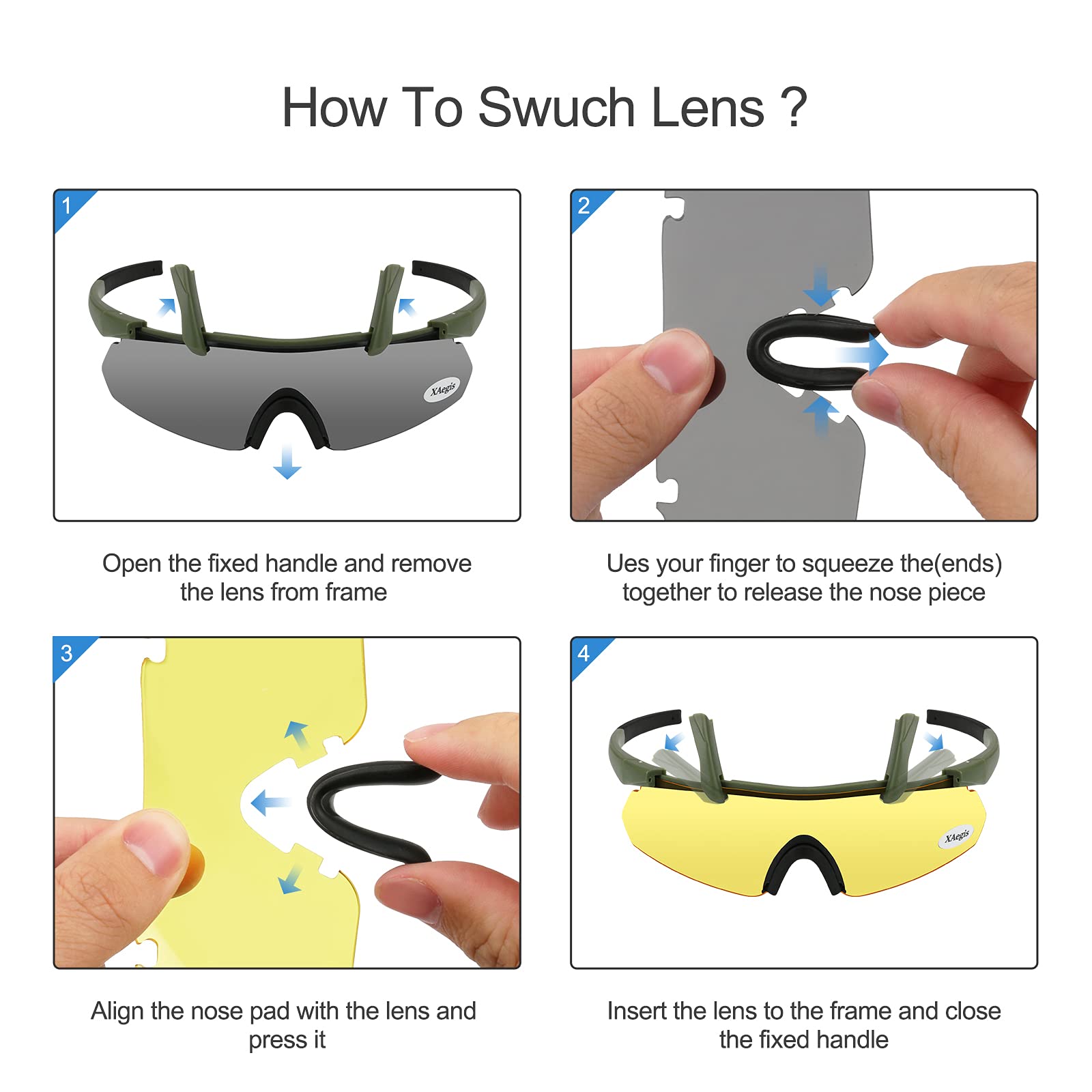 How To Swuch Lens ?

1

XAegis

Open the fixed handle and remove the lens from frame

2

Ues your finger to squeeze the(ends) together to release the nose piece

3

Align the nose pad with the lens and press it

4

XAegis

Insert the lens to the frame and close the fixed handle