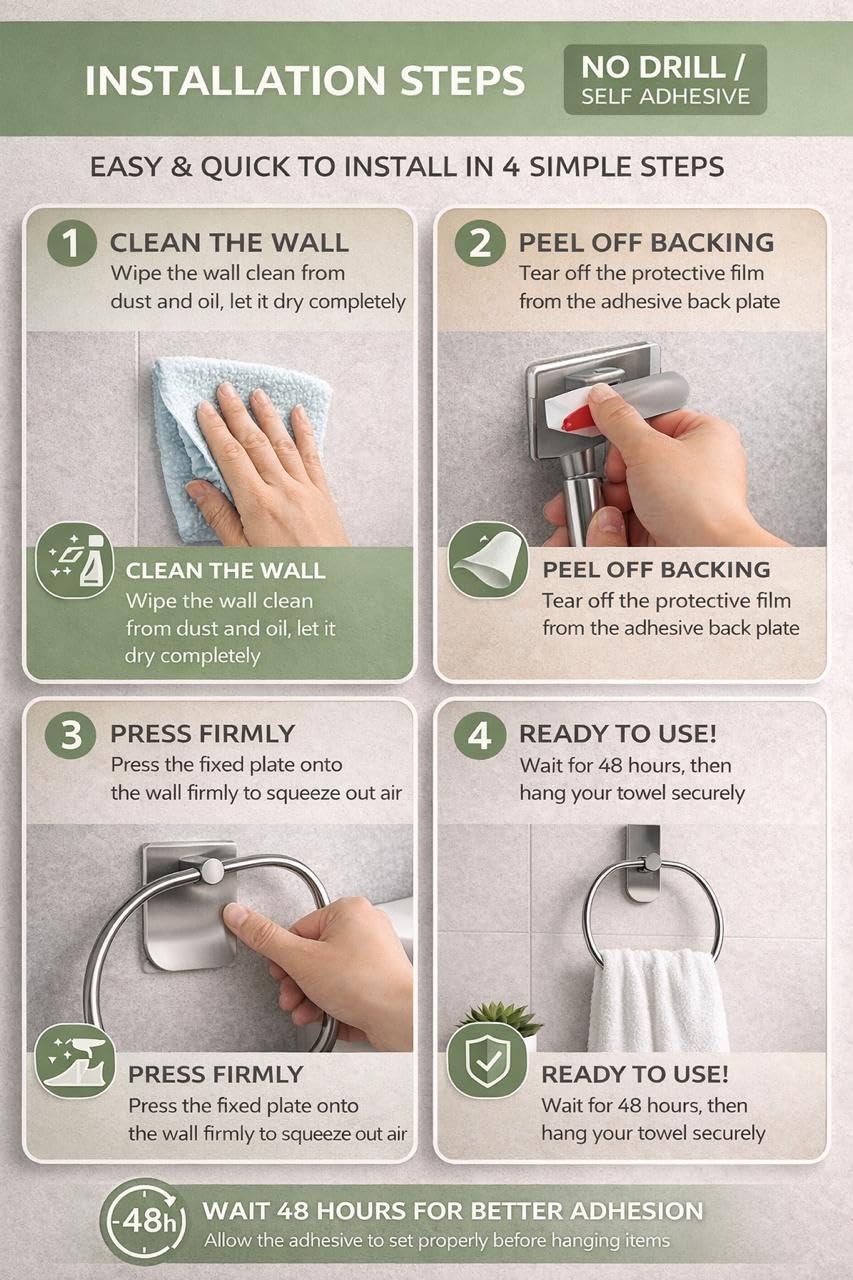 INSTALLATION STEPS

NO DRILL / SELF ADHESIVE

EASY & QUICK TO INSTALL IN 4 SIMPLE STEPS

1 CLEAN THE WALL
Wipe the wall clean from dust and oil, let it dry completely

CLEAN THE WALL
Wipe the wall clean from dust and oil, let it dry completely

2 PEEL OFF BACKING
Tear off the protective film from the adhesive back plate

PEEL OFF BACKING
Tear off the protective film from the adhesive back plate

3 PRESS FIRMLY
Press the fixed plate onto the wall firmly to squeeze out air

PRESS FIRMLY
Press the fixed plate onto the wall firmly to squeeze out air

4 READY TO USE!
Wait for 48 hours, then hang your towel securely

READY TO USE!
Wait for 48 hours, then hang your towel securely

48h

WAIT 48 HOURS FOR BETTER ADHESION
Allow the adhesive to set properly before hanging items