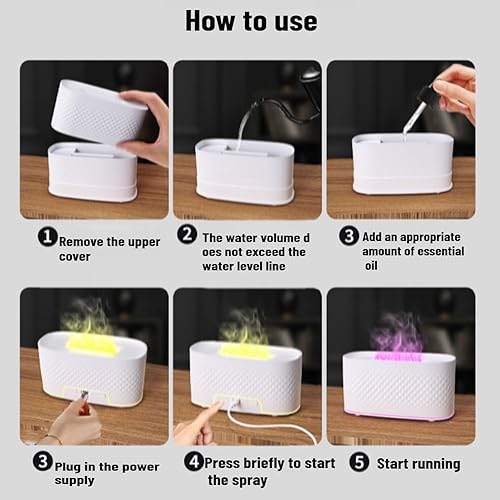 How to use

1 Remove the upper cover

2 The water volume d oes not exceed the water level line

3 Add an appropriate amount of essential oil

3 Plug in the power supply

4 Press briefly to start the spray

5 Start running