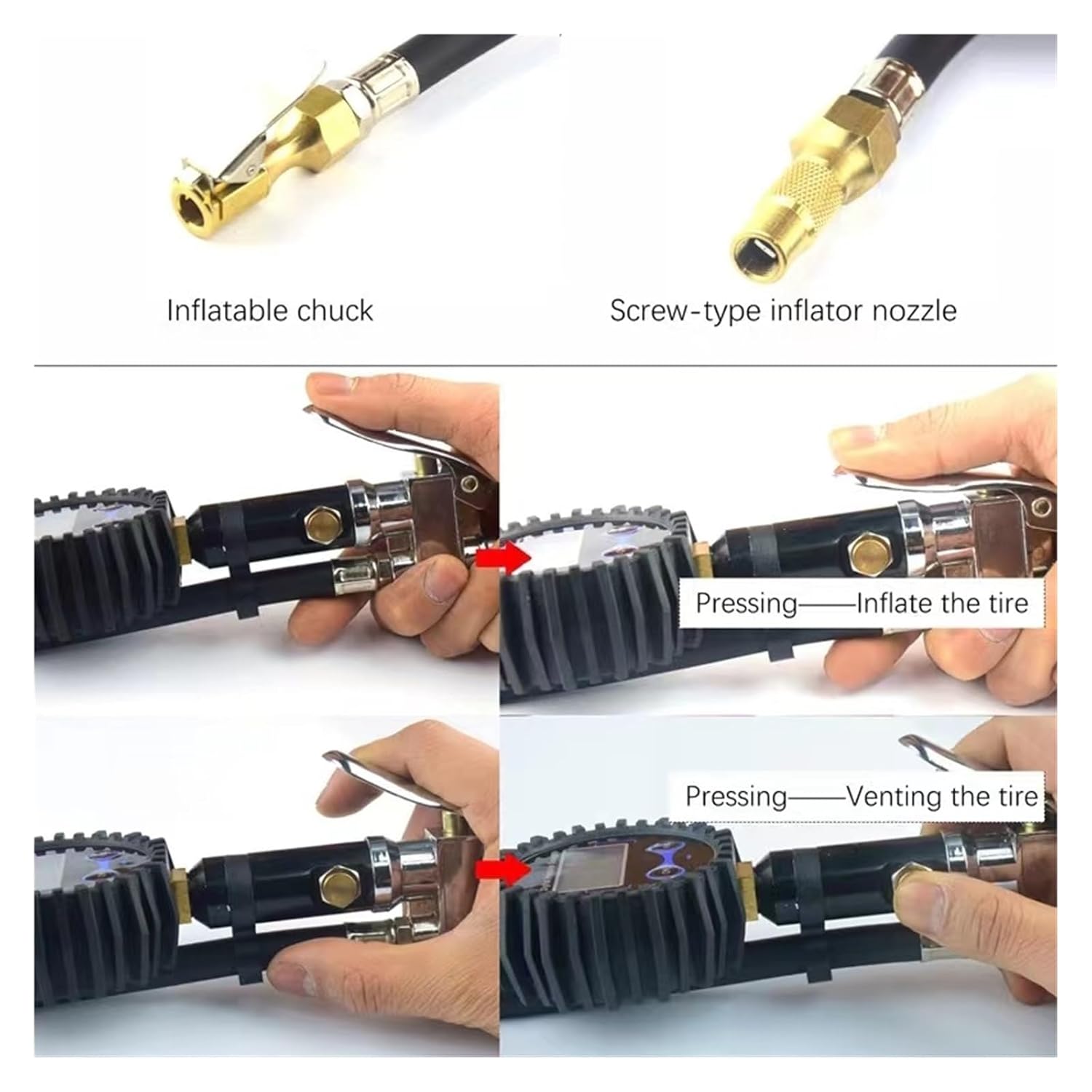 Inflatable chuck

Screw-type inflator nozzle

Pressing——Inflate the tire

Pressing——Venting the tire