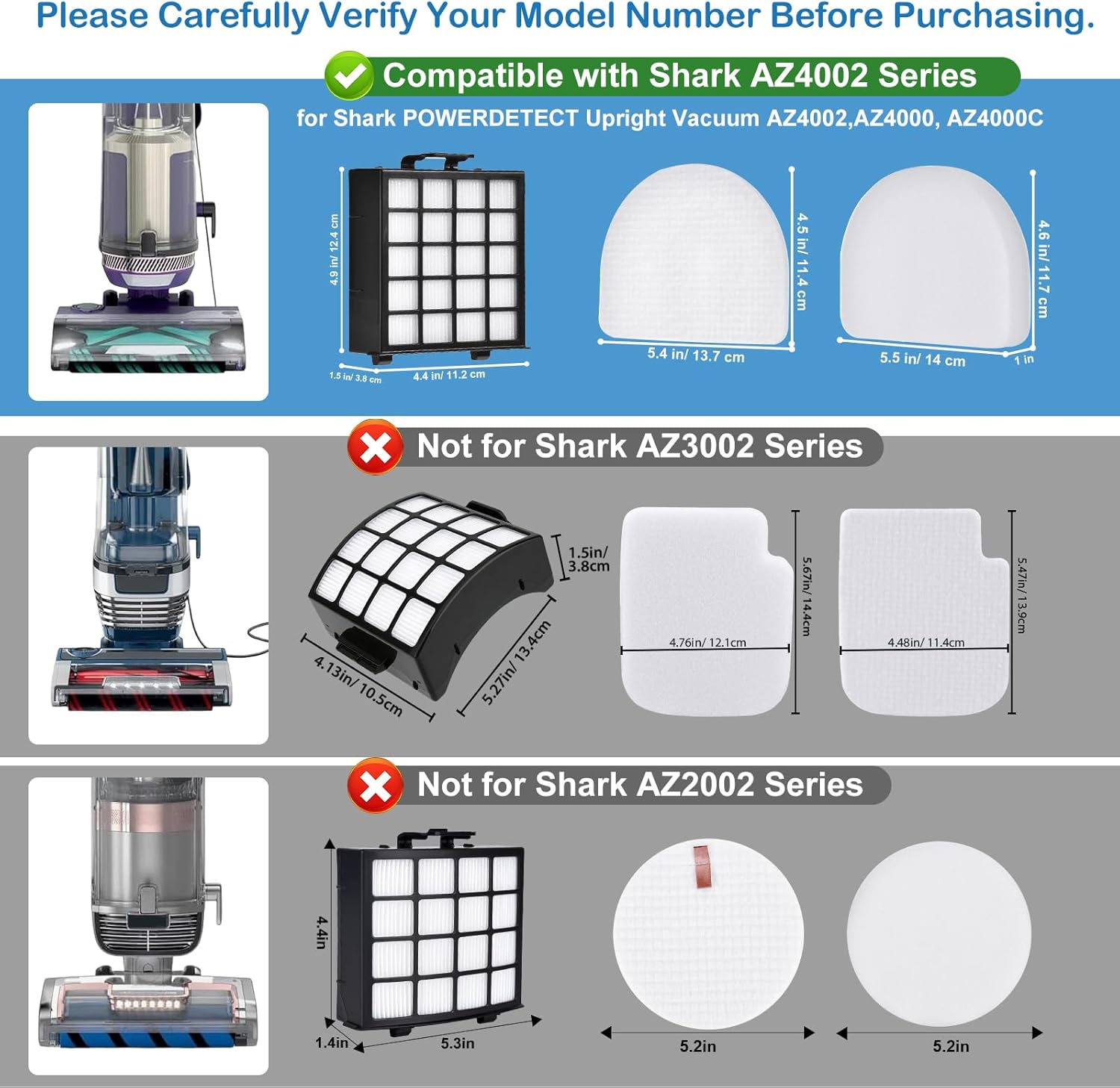 Please Carefully Verify Your Model Number Before Purchasing.

Compatible with Shark AZ4002 Series

for Shark POWERDETECT Upright Vacuum AZ4002,AZ4000, AZ4000C

4.9 in/ 12.4 cm
1.5 in/ 3.8 cm
4.4 in/ 11.2 cm
4.5 in/ 11.4 cm
5.4 in/ 13.7 cm
4.6 in/ 11.7 cm
5.5 in/ 14 cm
1 in

Not for Shark AZ3002 Series

1.5in/ 3.8cm
4.13in/ 10.5cm
5.27in/ 13.4cm
5.67in/ 14.4cm
4.76in/ 12.1cm
5.47in/ 13.9cm
4.48in/ 11.4cm

Not for Shark AZ2002 Series

4.4in
1.4in
5.3in
5.2in
5.2in