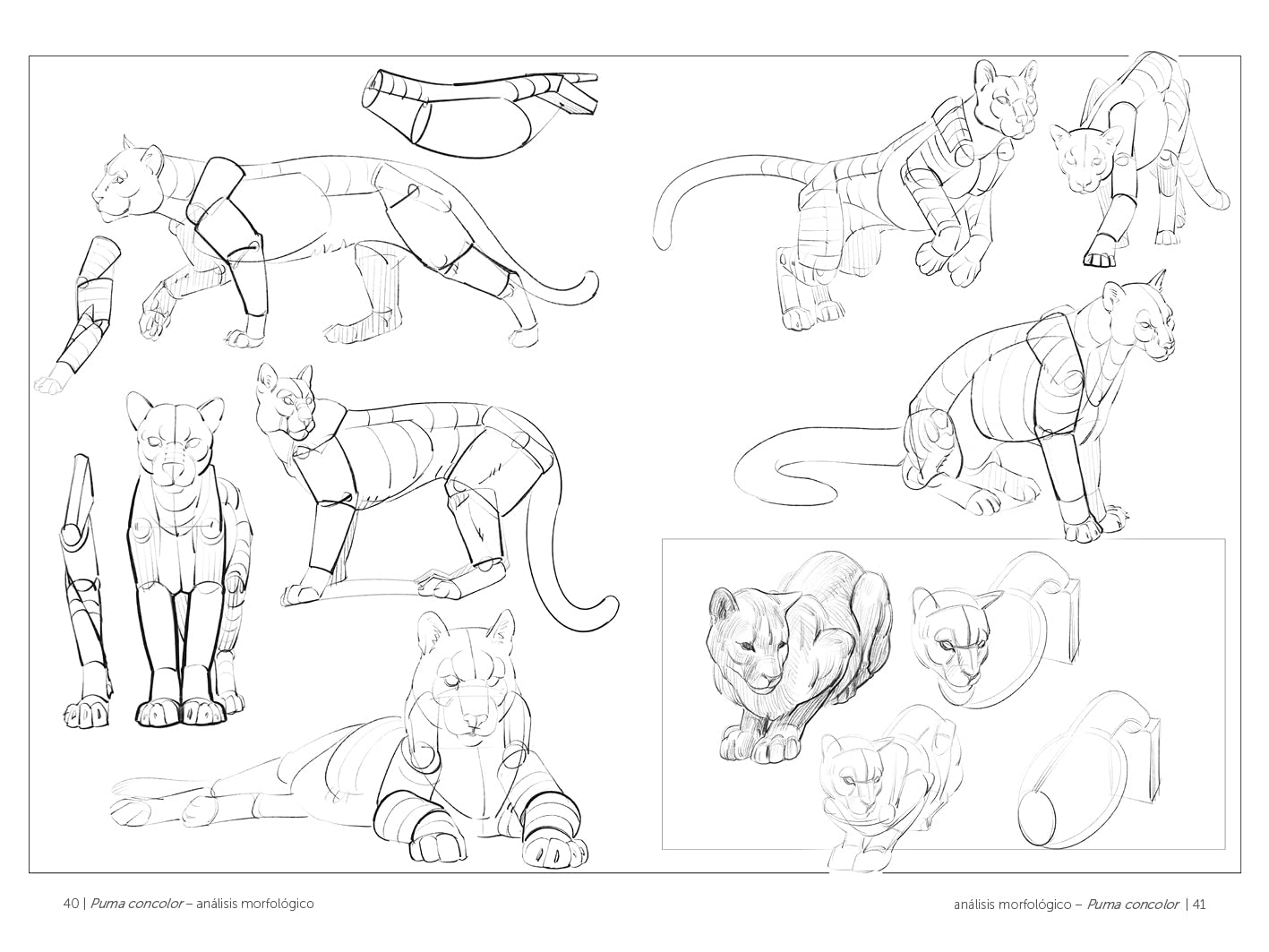 40 | Puma concolor – análisis morfológico

análisis morfológico – Puma concolor | 41