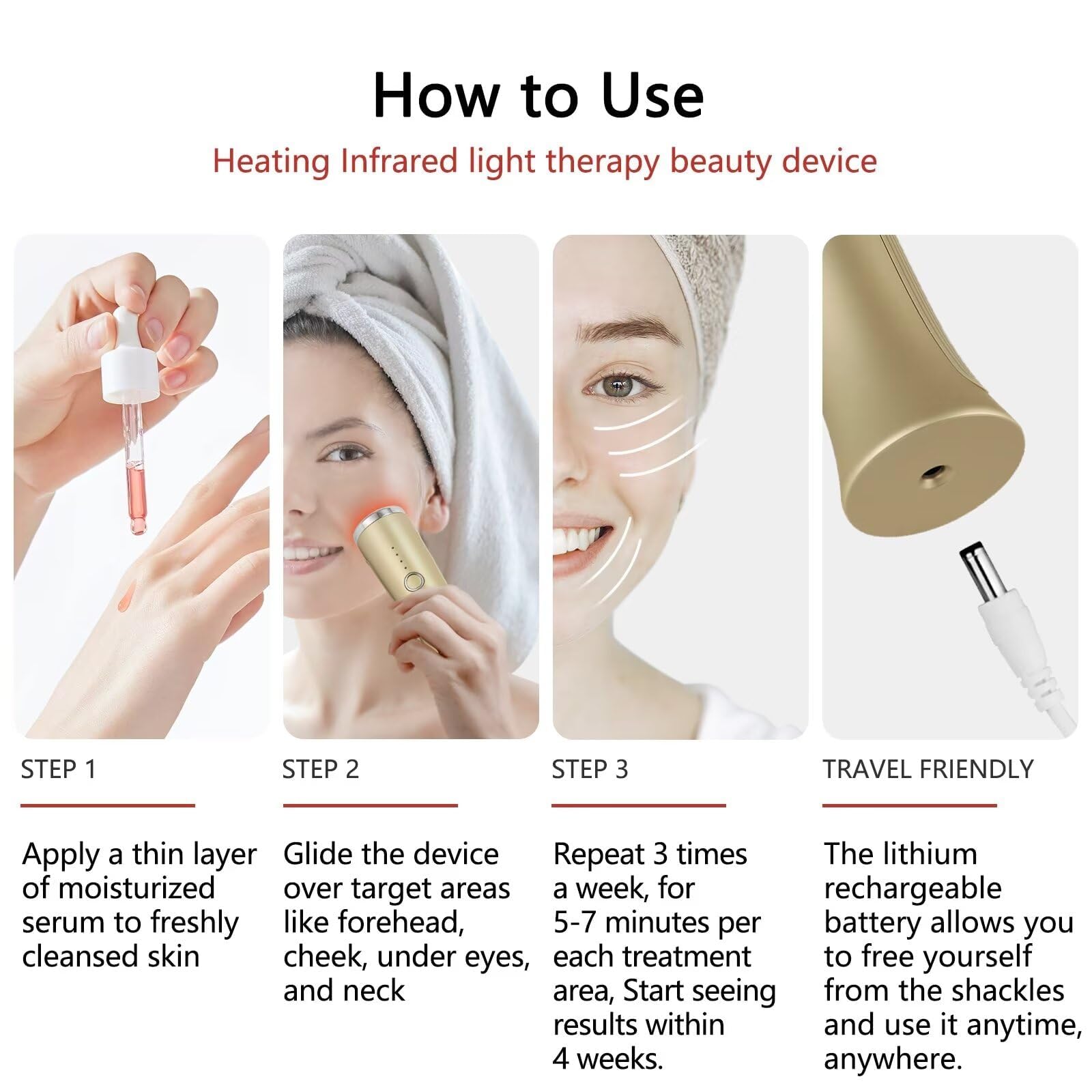 How to Use

Heating Infrared light therapy beauty device

STEP 1

Apply a thin layer of moisturized serum to freshly cleansed skin

STEP 2

Glide the device over target areas like forehead, cheek, under eyes, and neck

STEP 3

Repeat 3 times a week, for 5-7 minutes per each treatment area, Start seeing results within 4 weeks.

TRAVEL FRIENDLY

The lithium rechargeable battery allows you to free yourself from the shackles and use it anytime, anywhere.