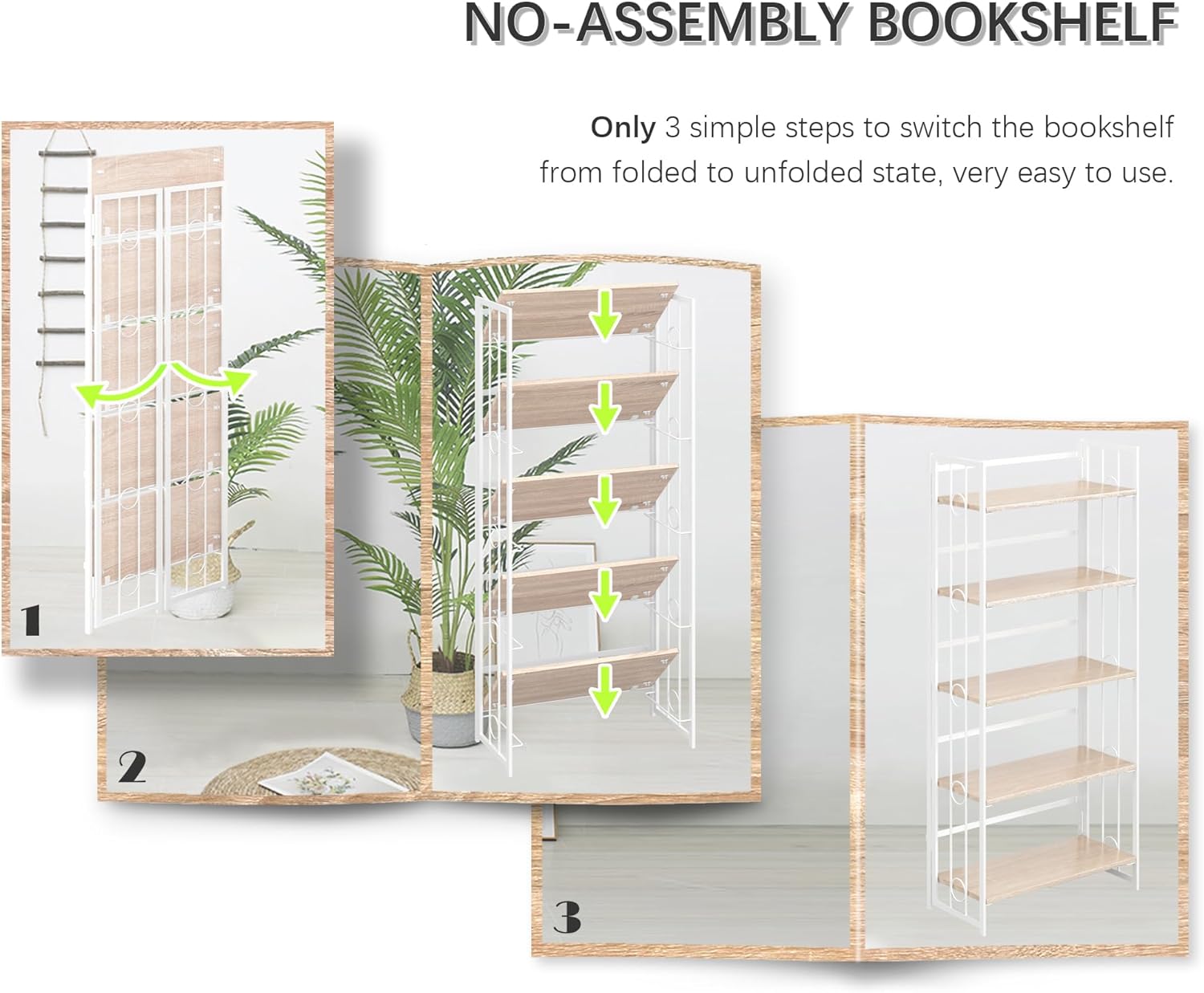 NO-ASSEMBLY BOOKSHELF

Only 3 simple steps to switch the bookshelf from folded to unfolded state, very easy to use.

1

2

3