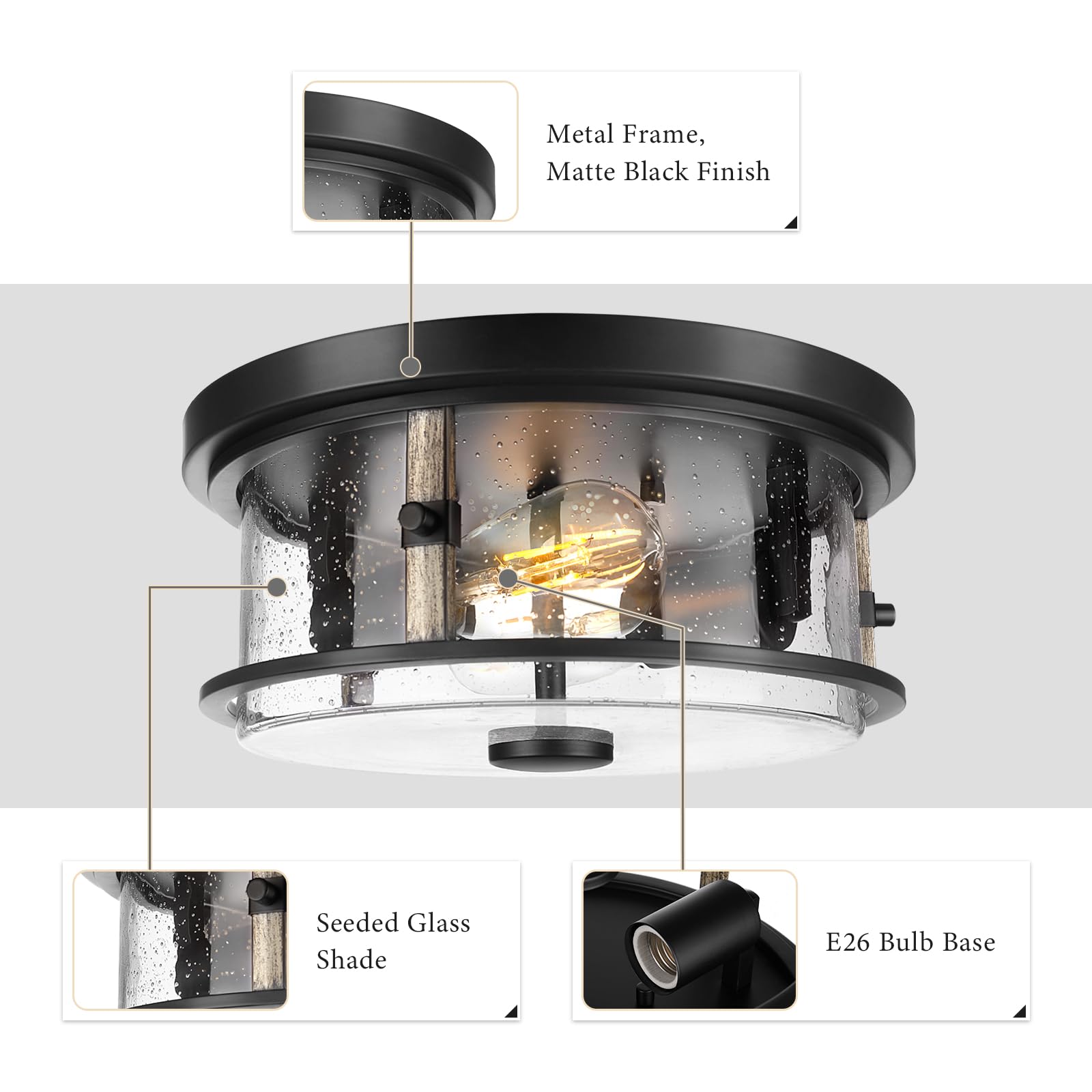 Metal Frame,
Matte Black Finish

Seeded Glass
Shade

E26 Bulb Base