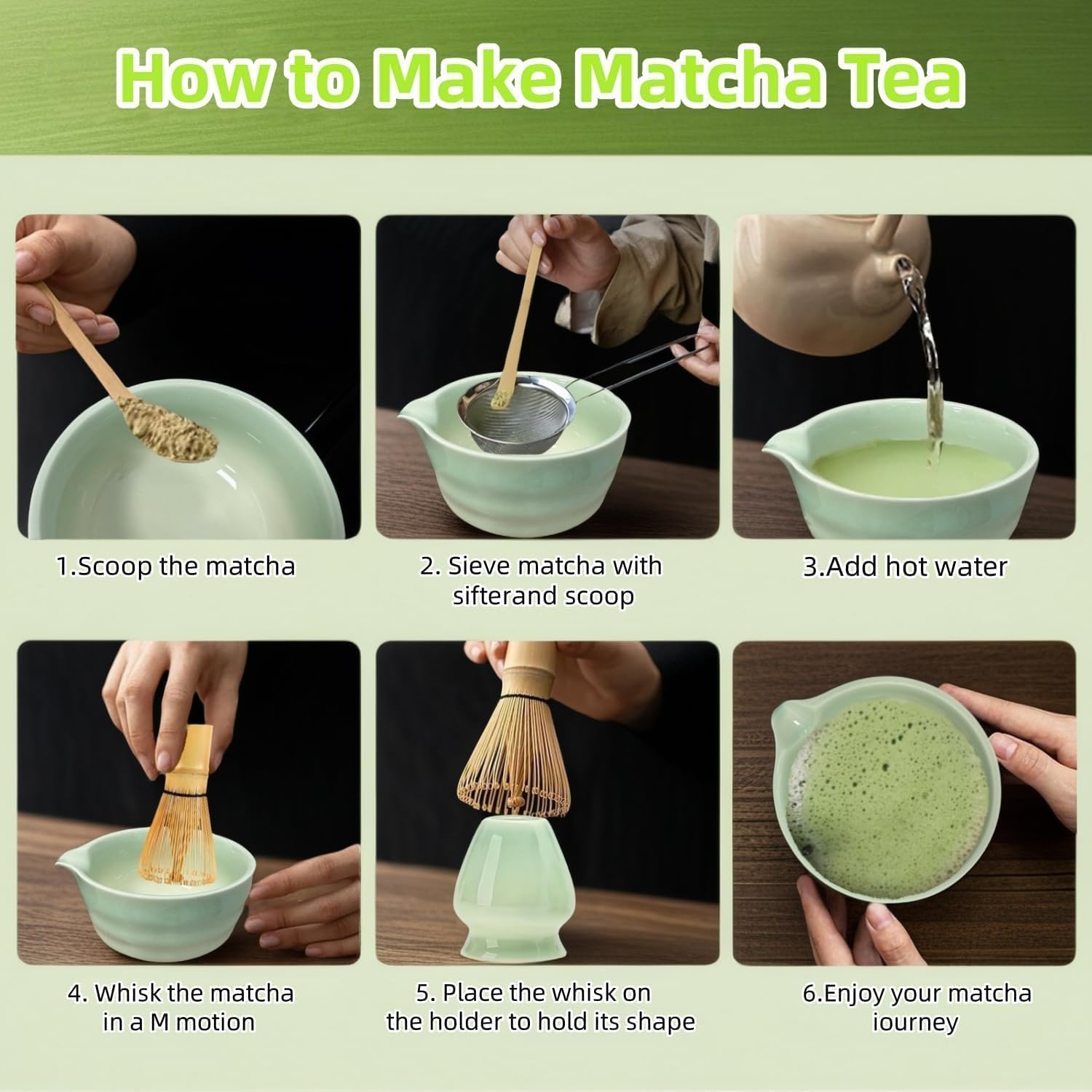 How to Make Matcha Tea

1.Scoop the matcha

2. Sieve matcha with sifterand scoop

3.Add hot water

4. Whisk the matcha in a M motion

5. Place the whisk on the holder to hold its shape

6.Enjoy your matcha iourney