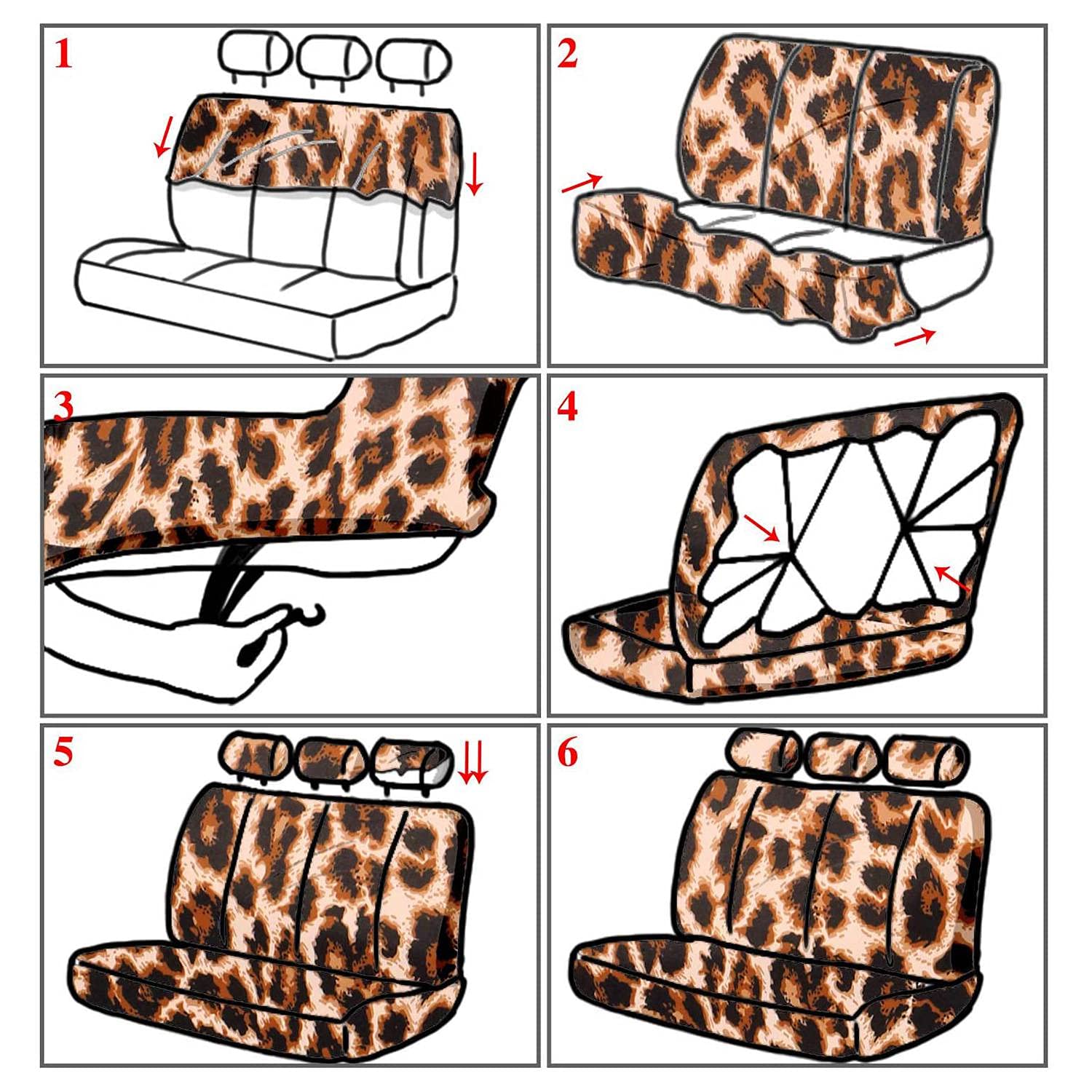 1

2

3

4

5

6