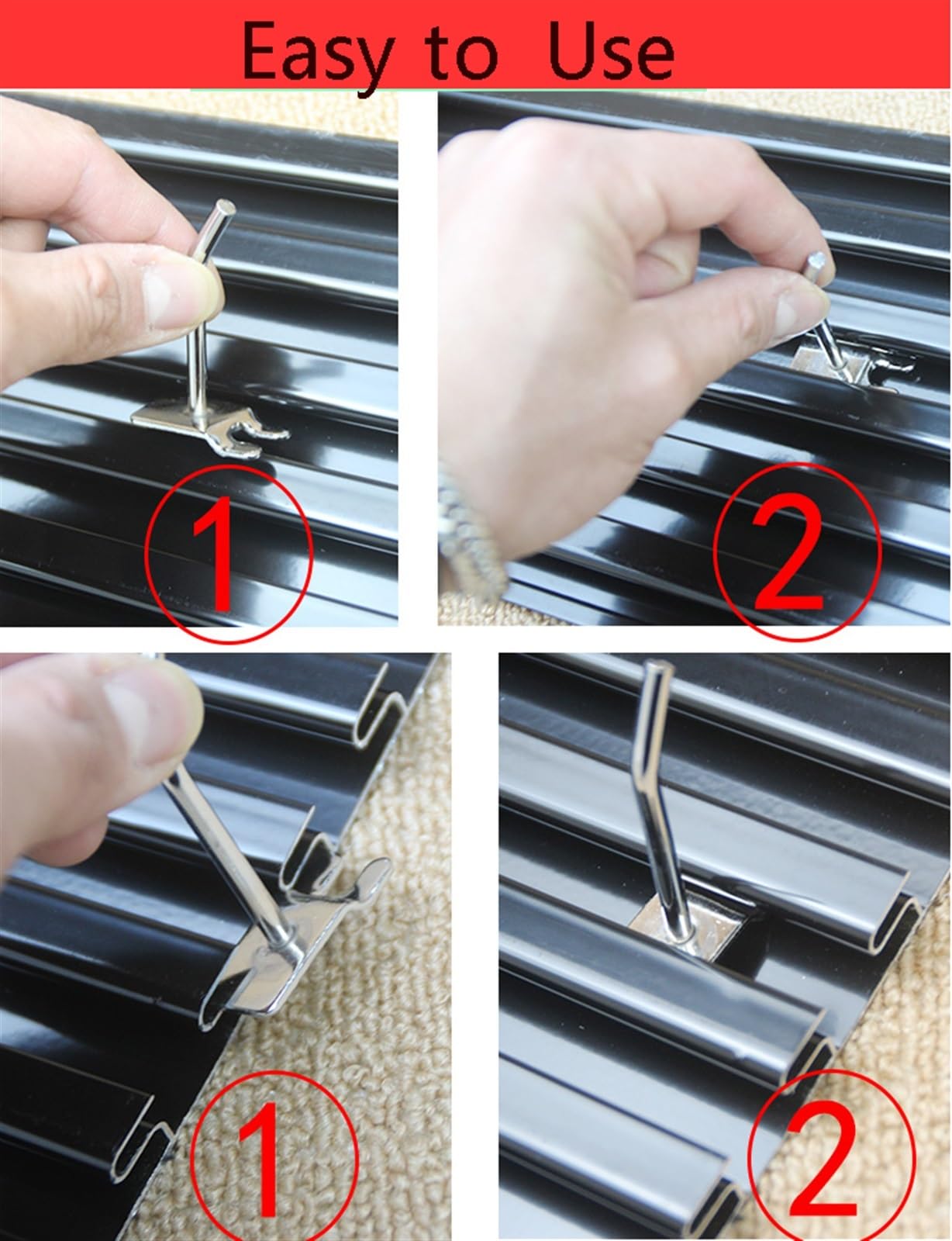 Easy to Use

1

2

1

2