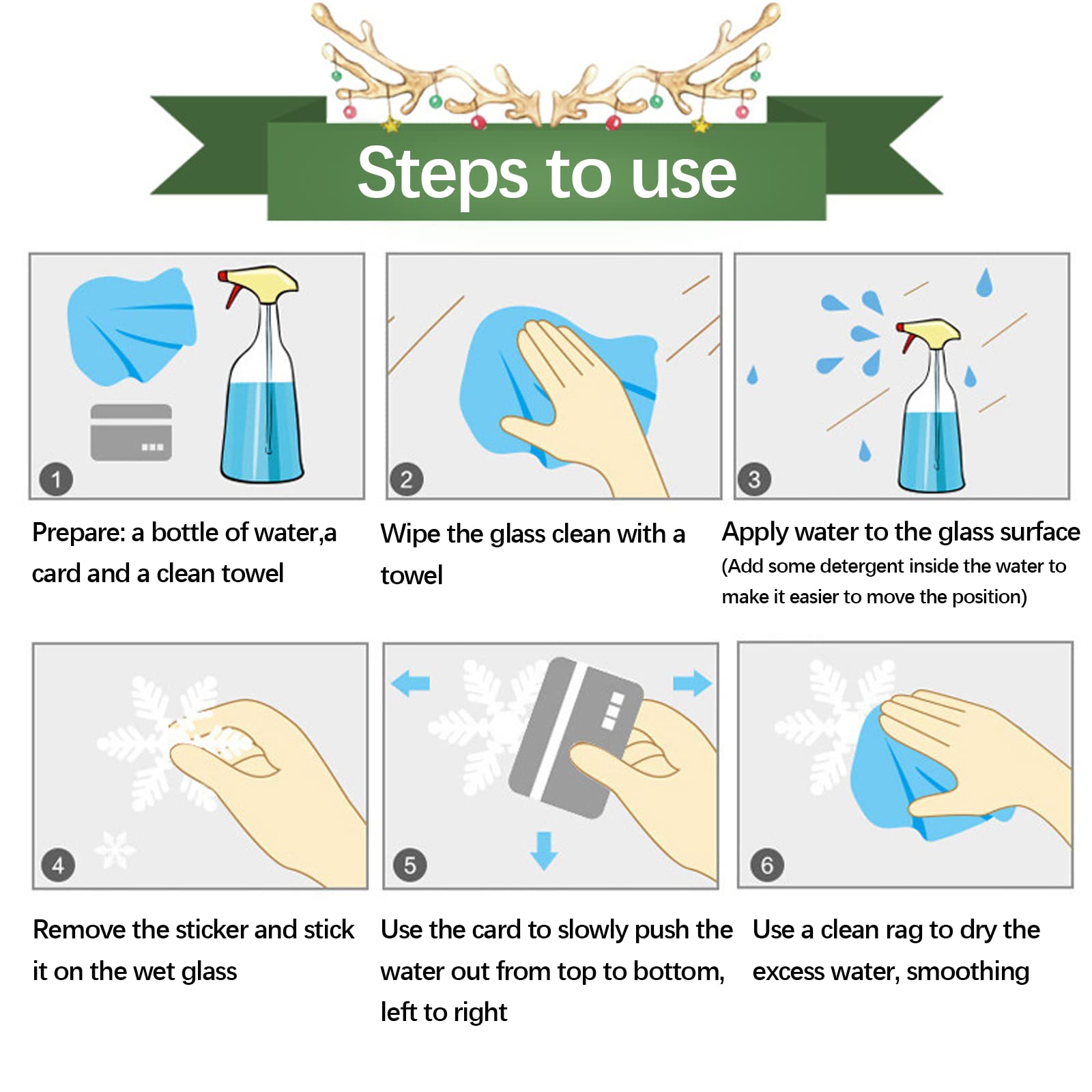 Steps to use

1

Prepare: a bottle of water,a card and a clean towel

2

Wipe the glass clean with a towel

3

Apply water to the glass surface
(Add some detergent inside the water to make it easier to move the position)

4

Remove the sticker and stick it on the wet glass

5

Use the card to slowly push the water out from top to bottom, left to right

6

Use a clean rag to dry the excess water, smoothing