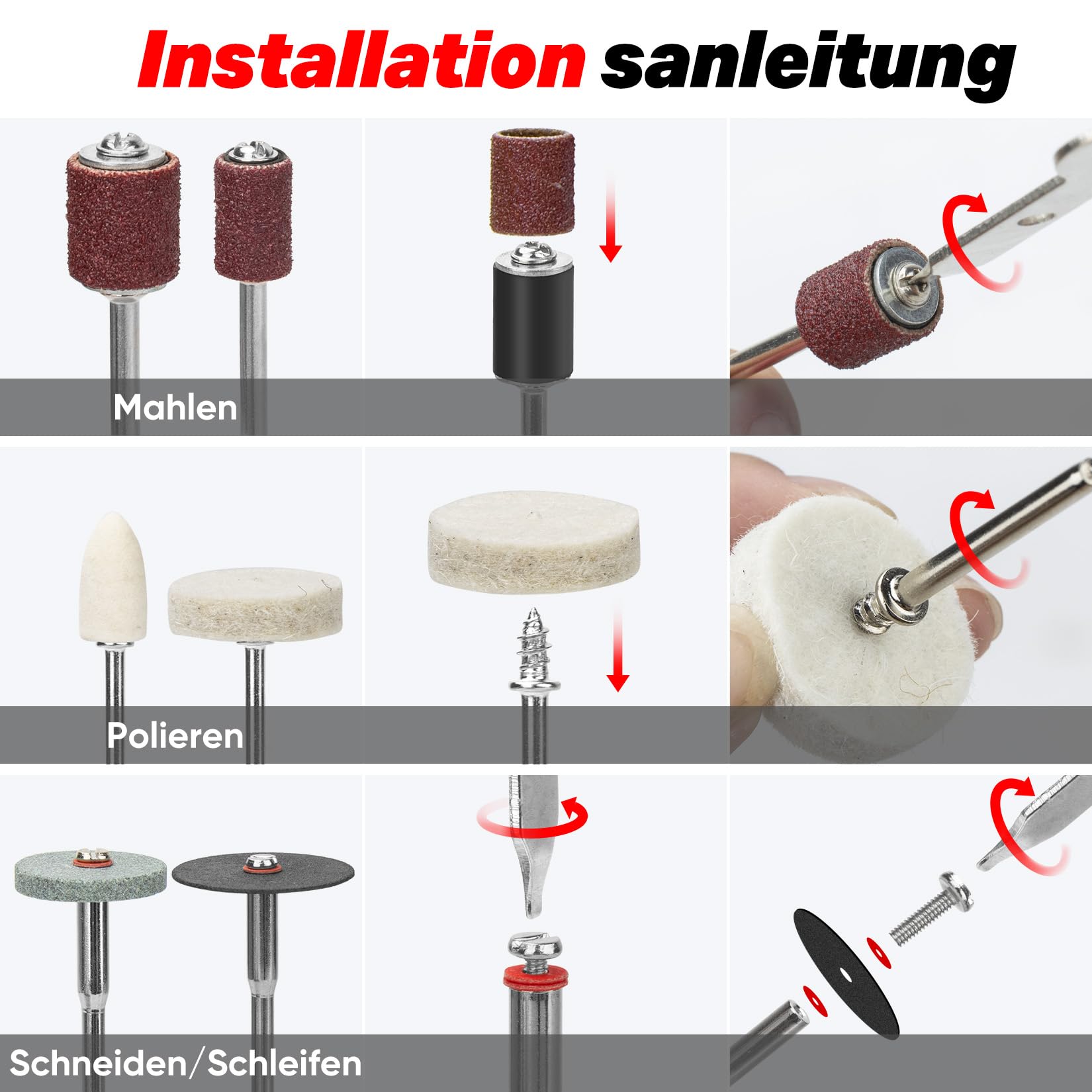 Installation sanleitung

Mahlen

Polieren

Schneiden/Schleifen