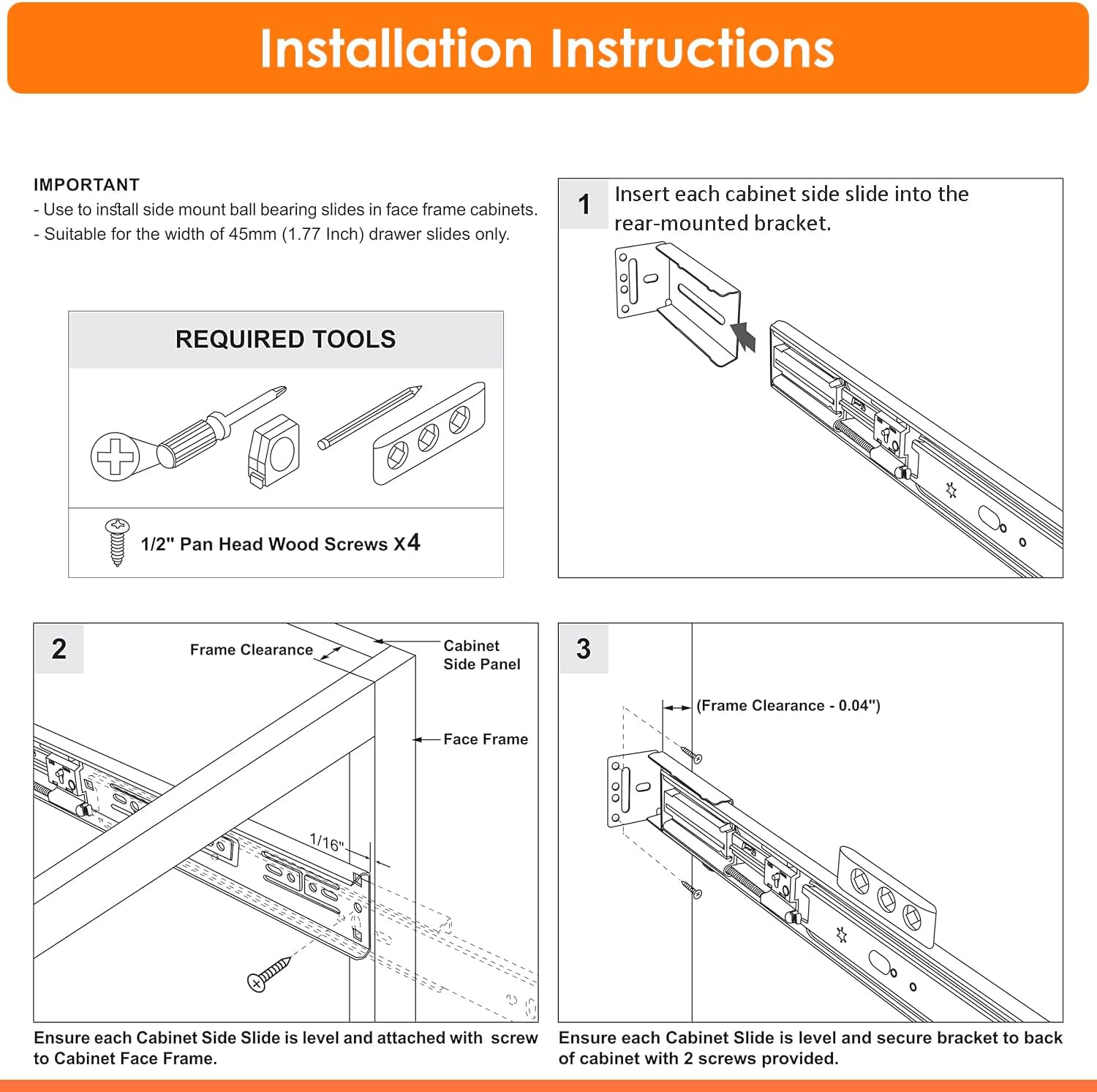 Installation Instructions

IMPORTANT
- Use to install side mount ball bearing slides in face frame cabinets.
- Suitable for the width of 45mm (1.77 Inch) drawer slides only.

REQUIRED TOOLS

1/2" Pan Head Wood Screws X4

1
Insert each cabinet side slide into the rear-mounted bracket.

2
Frame Clearance
Cabinet Side Panel
Face Frame
1/16"

Ensure each Cabinet Side Slide is level and attached with screw to Cabinet Face Frame.

3
(Frame Clearance - 0.04")

Ensure each Cabinet Slide is level and secure bracket to back of cabinet with 2 screws provided.