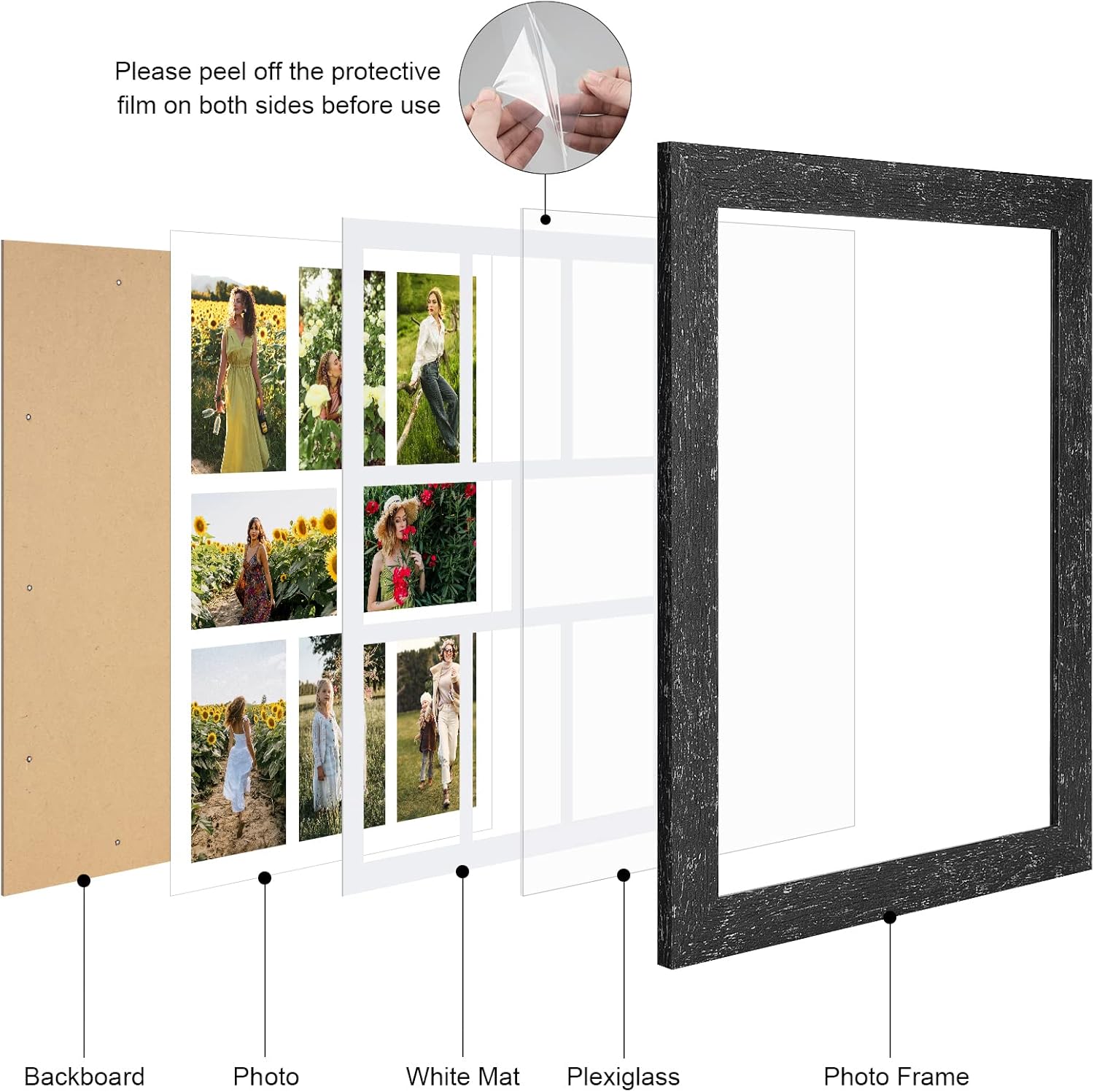 Please peel off the protective film on both sides before use

Backboard

Photo

White Mat

Plexiglass

Photo Frame