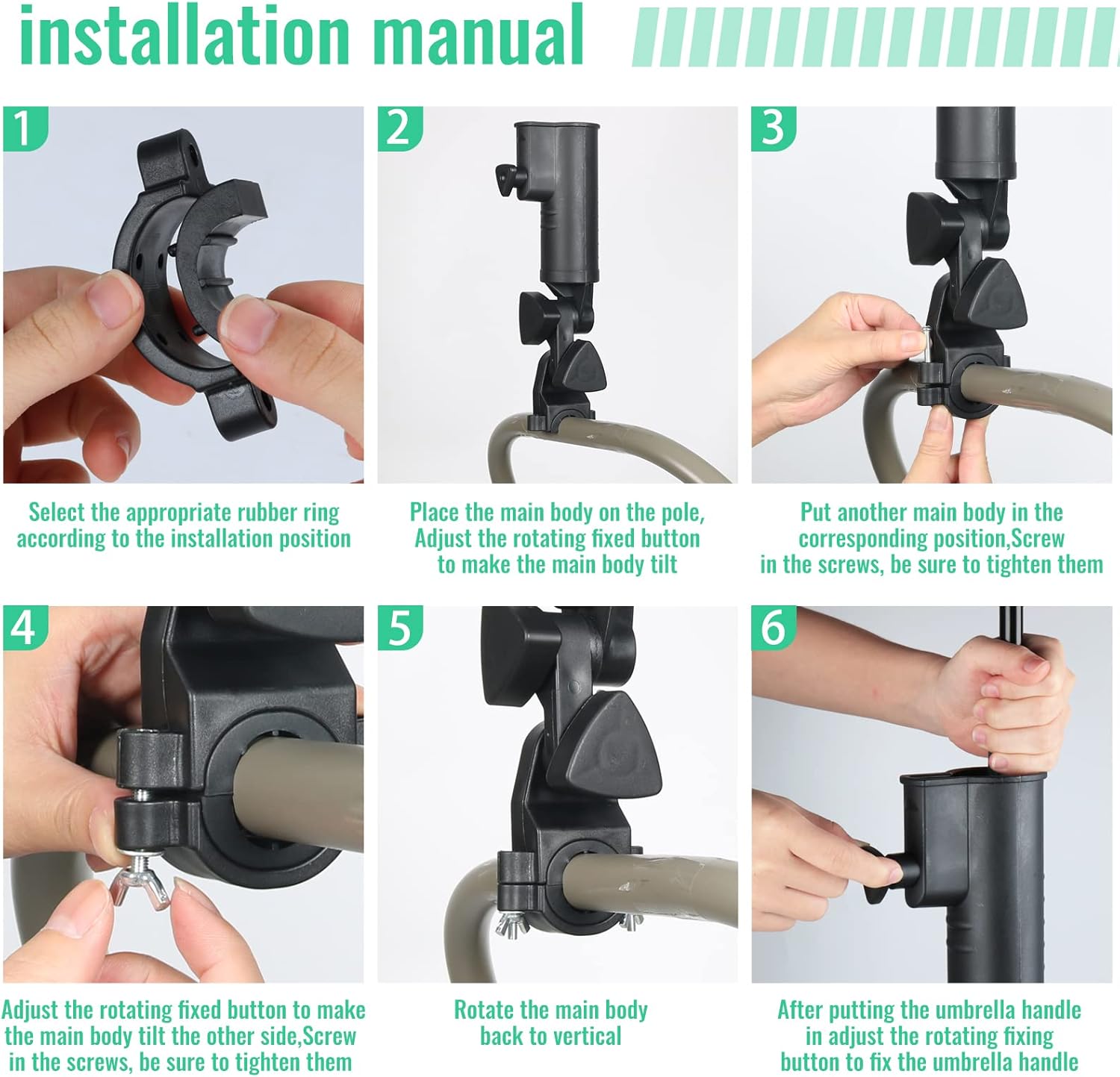 installation manual

1

Select the appropriate rubber ring according to the installation position

2

Place the main body on the pole, Adjust the rotating fixed button to make the main body tilt

3

Put another main body in the corresponding position,Screw in the screws, be sure to tighten them

4

Adjust the rotating fixed button to make the main body tilt the other side,Screw in the screws, be sure to tighten them

5

Rotate the main body back to vertical

6

After putting the umbrella handle in adjust the rotating fixing button to fix the umbrella handle