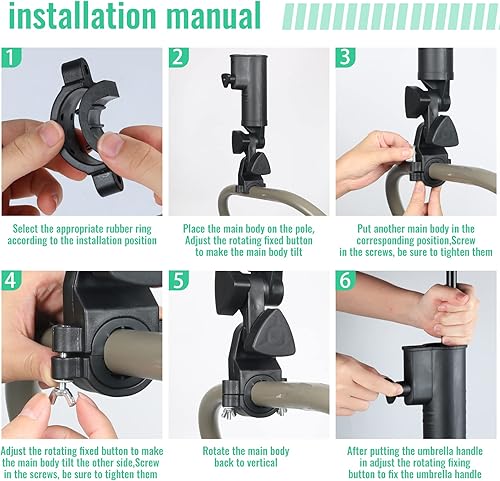 installation manual

1

Select the appropriate rubber ring according to the installation position

2

Place the main body on the pole, Adjust the rotating fixed button to make the main body tilt

3

Put another main body in the corresponding position,Screw in the screws, be sure to tighten them

4

Adjust the rotating fixed button to make the main body tilt the other side,Screw in the screws, be sure to tighten them

5

Rotate the main body back to vertical

6

After putting the umbrella handle in adjust the rotating fixing button to fix the umbrella handle