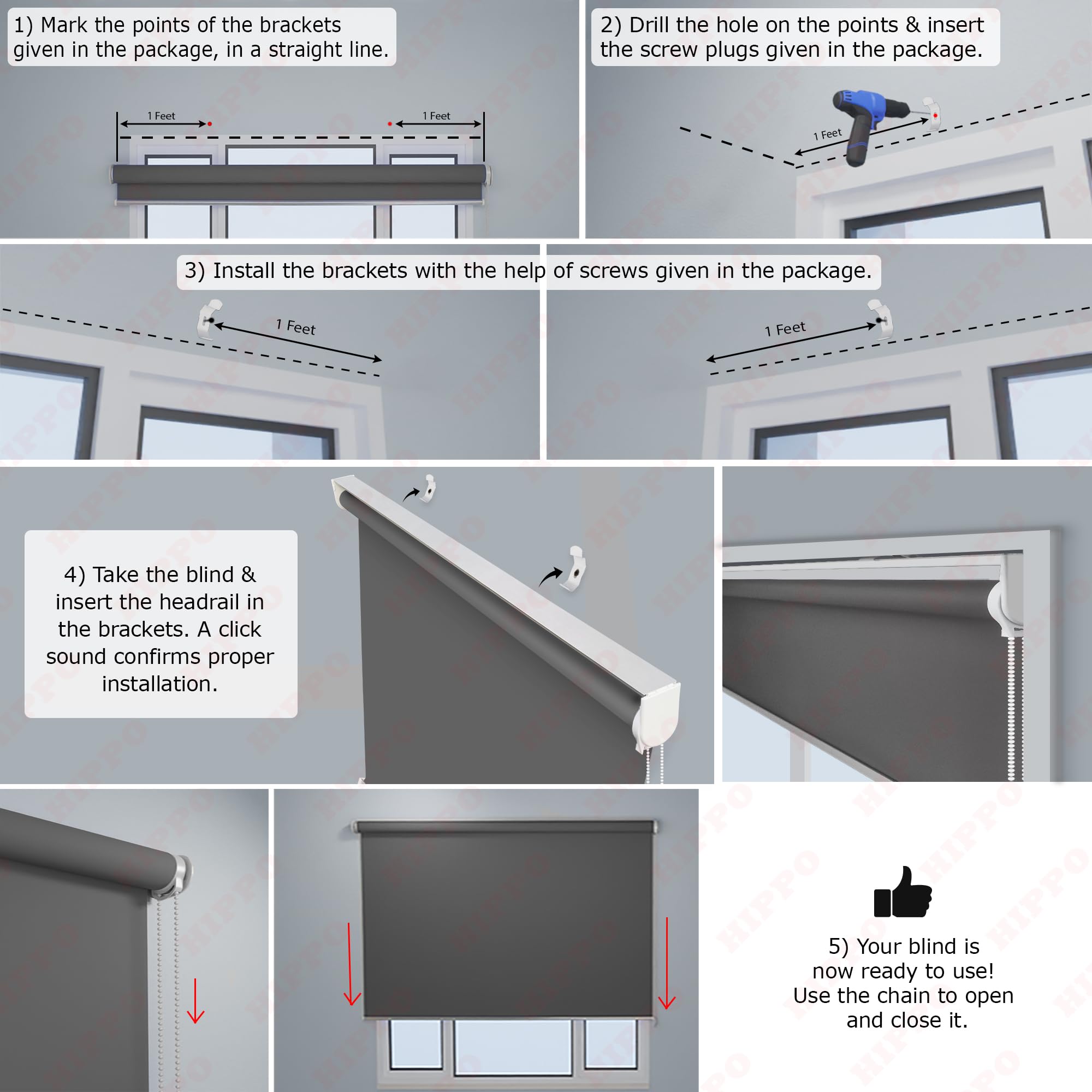 1) Mark the points of the brackets given in the package, in a straight line.

1 Feet

1 Feet

2) Drill the hole on the points & insert the screw plugs given in the package.

1 Feet

3) Install the brackets with the help of screws given in the package.

1 Feet

1 Feet

4) Take the blind & insert the headrail in the brackets. A click sound confirms proper installation.

5) Your blind is now ready to use! Use the chain to open and close it.

HIPPO