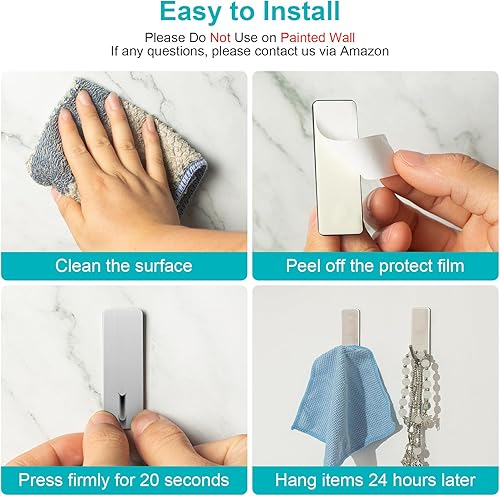 Easy to Install

Please Do Not Use on Painted Wall
If any questions, please contact us via Amazon

Clean the surface

Peel off the protect film

Press firmly for 20 seconds

Hang items 24 hours later