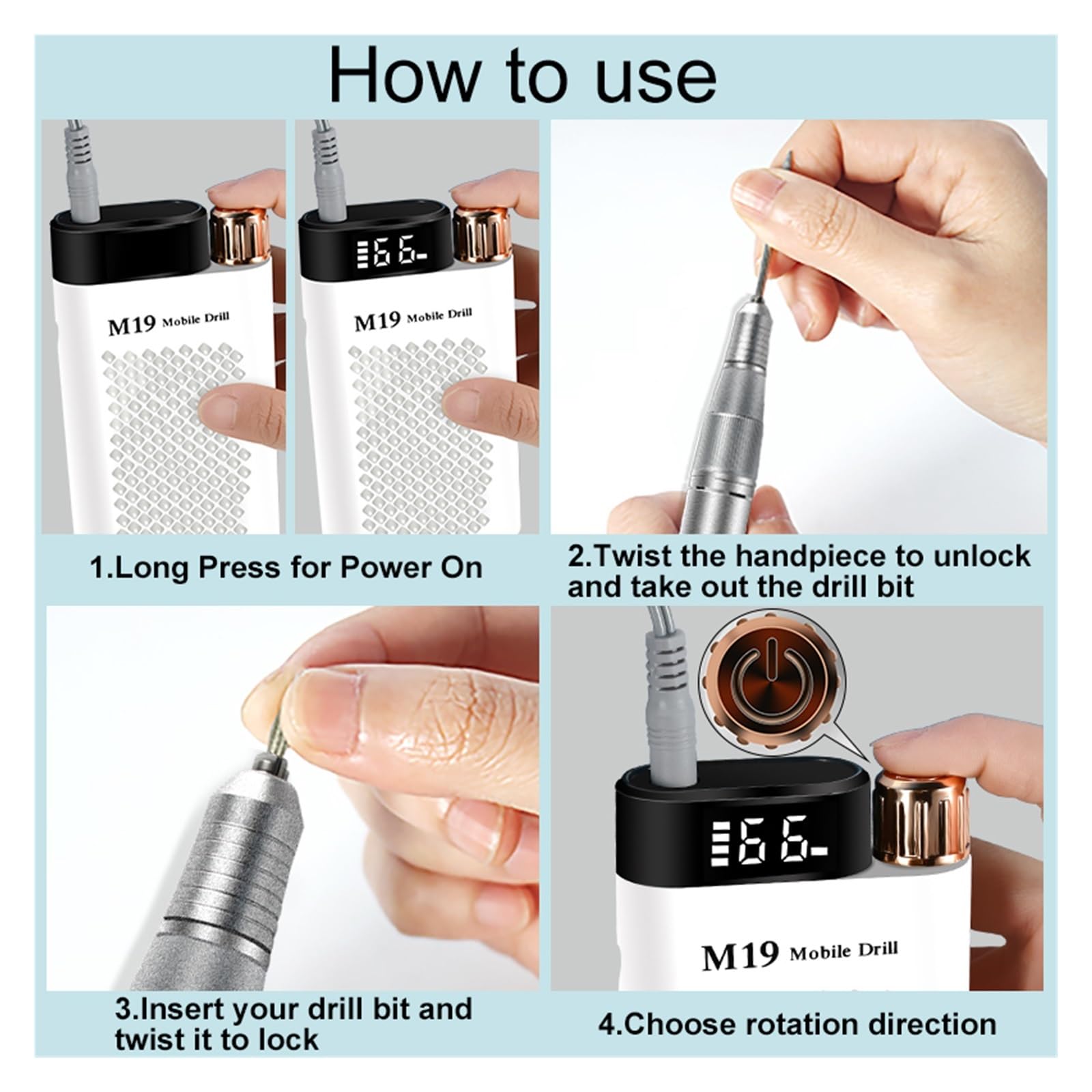 How to use

M19 Mobile Drill

66

M19 Mobile Drill

1.Long Press for Power On

2.Twist the handpiece to unlock and take out the drill bit

66

M19 Mobile Drill

3.Insert your drill bit and twist it to lock

4.Choose rotation direction