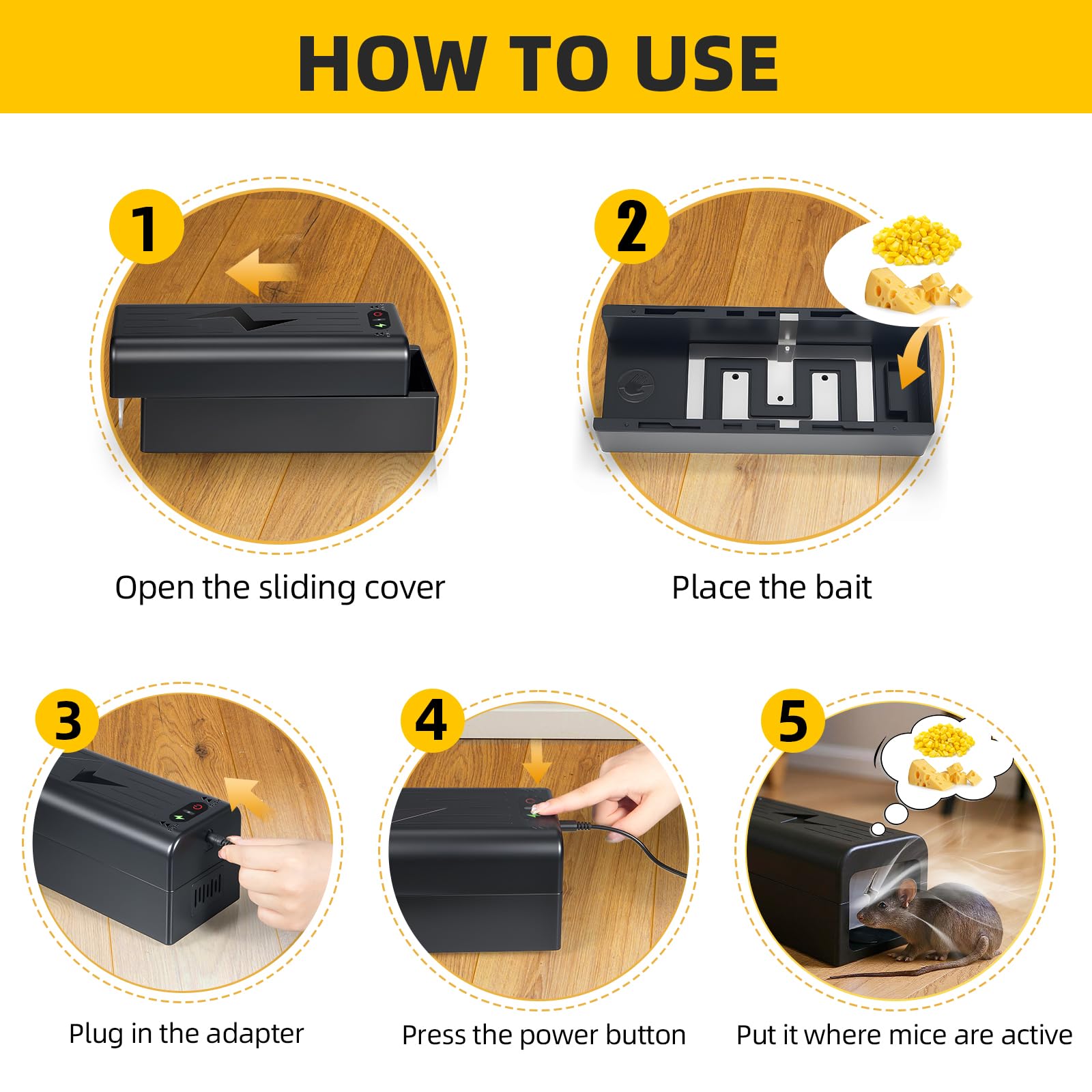 HOW TO USE

1

Open the sliding cover

2

Place the bait

3

Plug in the adapter

4

Press the power button

5

Put it where mice are active