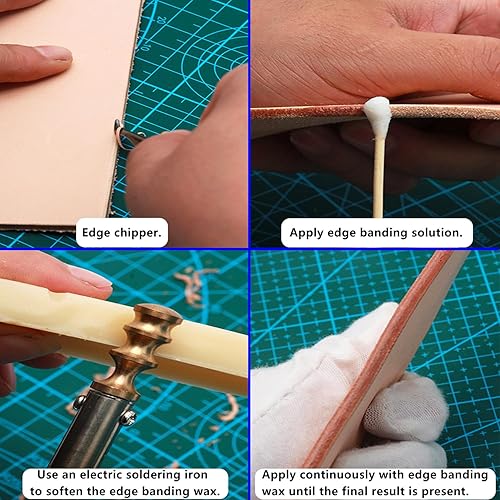 Edge chipper.

Apply edge banding solution.

Use an electric soldering iron to soften the edge banding wax.

Apply continuously with edge banding wax until the final result is present.